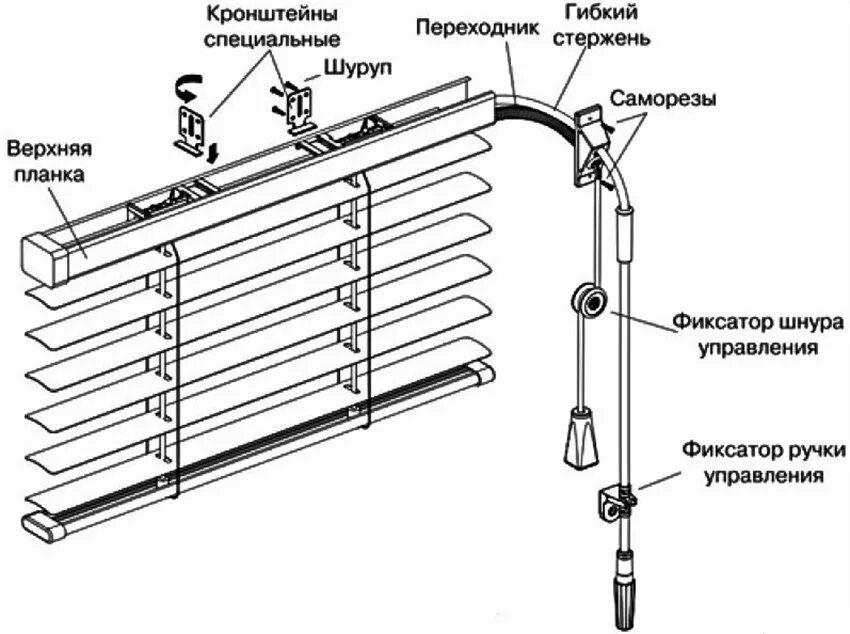 Кронштейны специальные

Шуруп

Переходник

Гибкий стержень

Саморезы

Верхняя планка

Фиксатор шнура управления

Фиксатор ручки управления