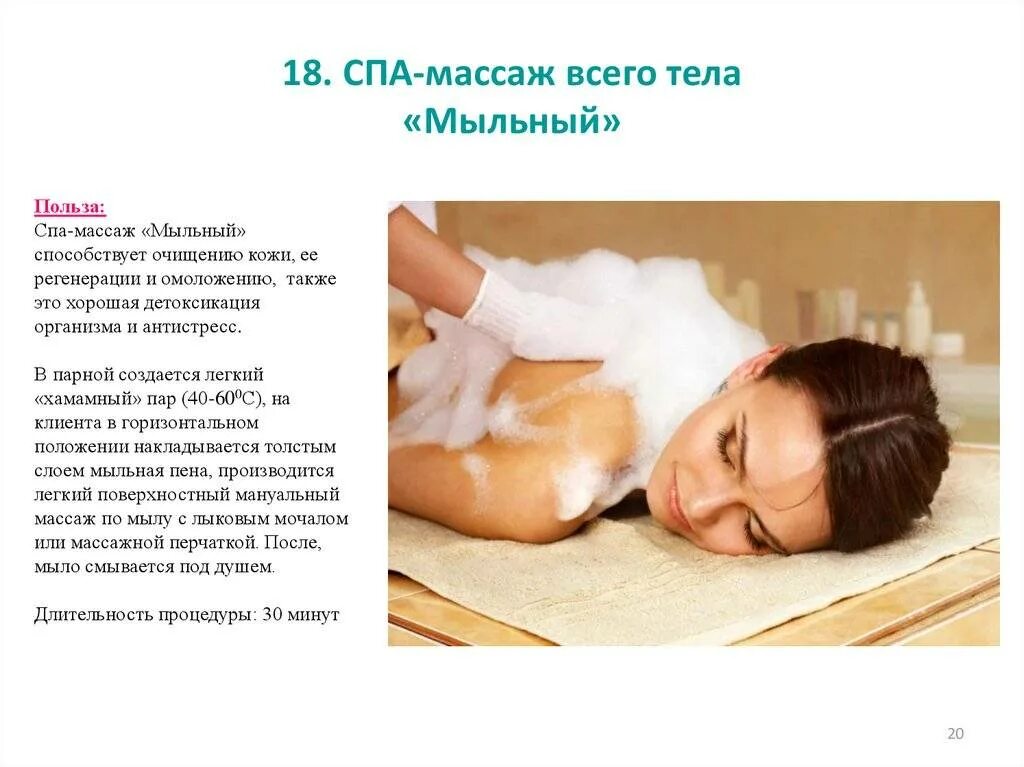 18. СПА-массаж всего тела «Мыльный»

Польза:
Спа-массаж «Мыльный» способствует очищению кожи, ее регенерации и омоложению, также это хорошая детоксикация организма и антистресс.

В парной создается легкий «хамамный» пар (40-60$^0$С), на клиента в горизонтальном положении накладывается толстым слоем мыльная пена, производится легкий поверхностный мануальный массаж по мылу с лыковым мочалом или массажной перчаткой. После, мыло смывается под душем.

Длительность процедуры: 30 минут

20