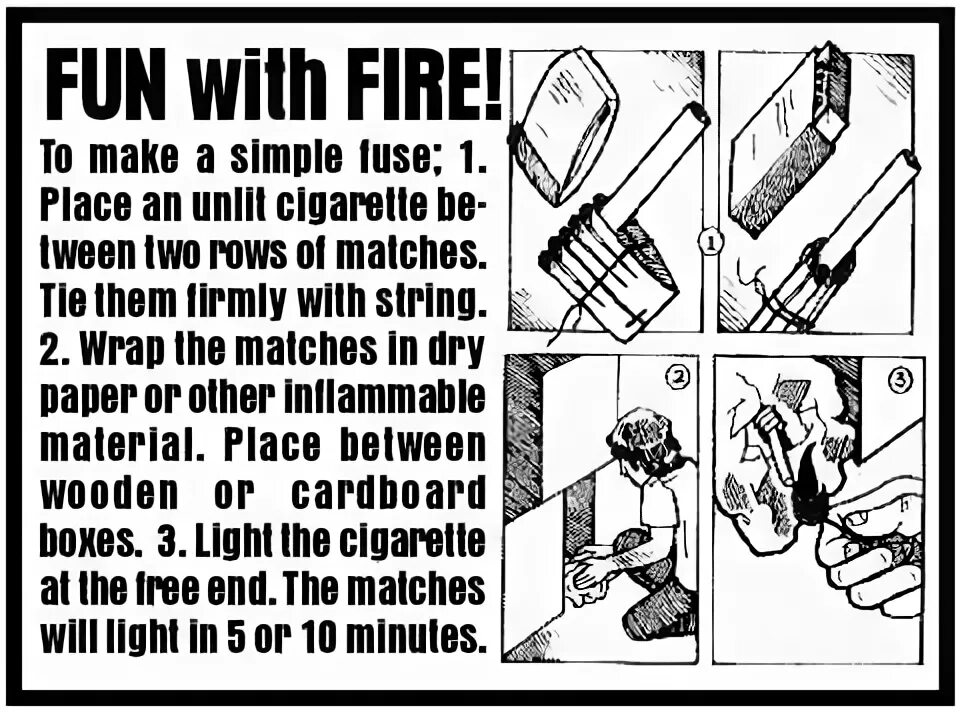 FUN with FIRE!

To make a simple fuse; 1. Place an unlit cigarette between two rows of matches. Tie them firmly with string. 2. Wrap the matches in dry paper or other inflammable material. Place between wooden or cardboard boxes. 3. Light the cigarette at the free end. The matches will light in 5 or 10 minutes.

1

2

3