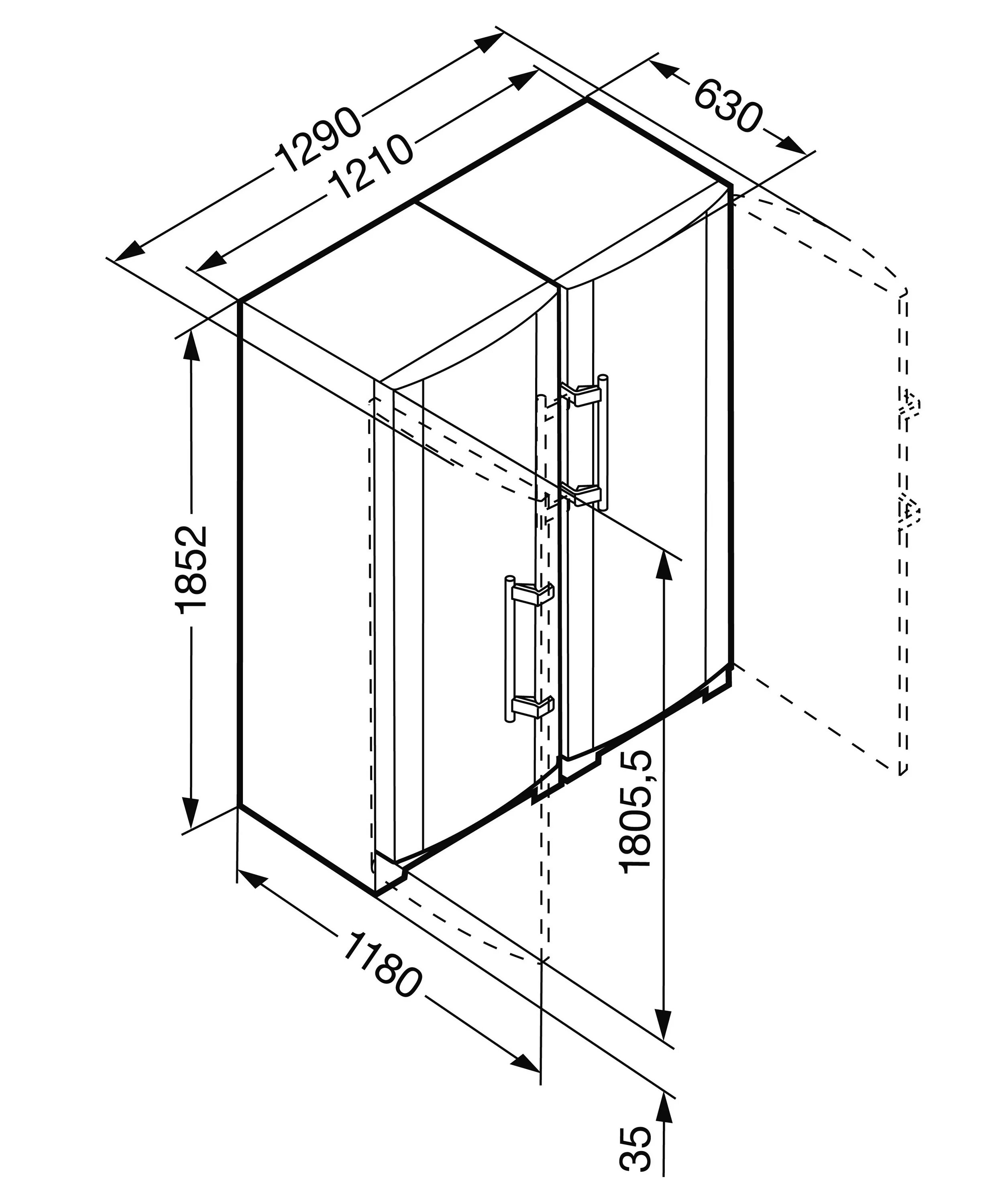 1290
1210
630
1852
1805,5
1180
35