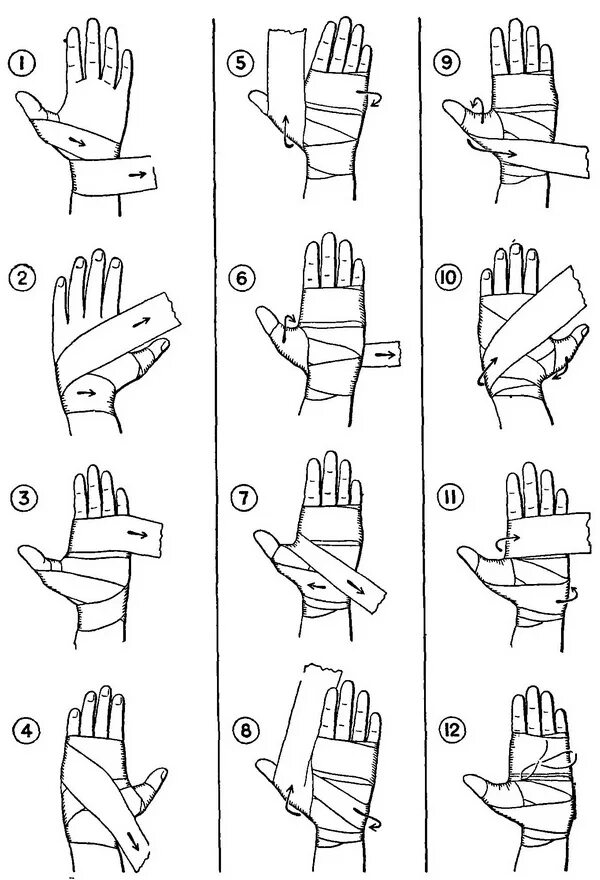 1
2
3
4
5
6
7
8
9
10
11
12