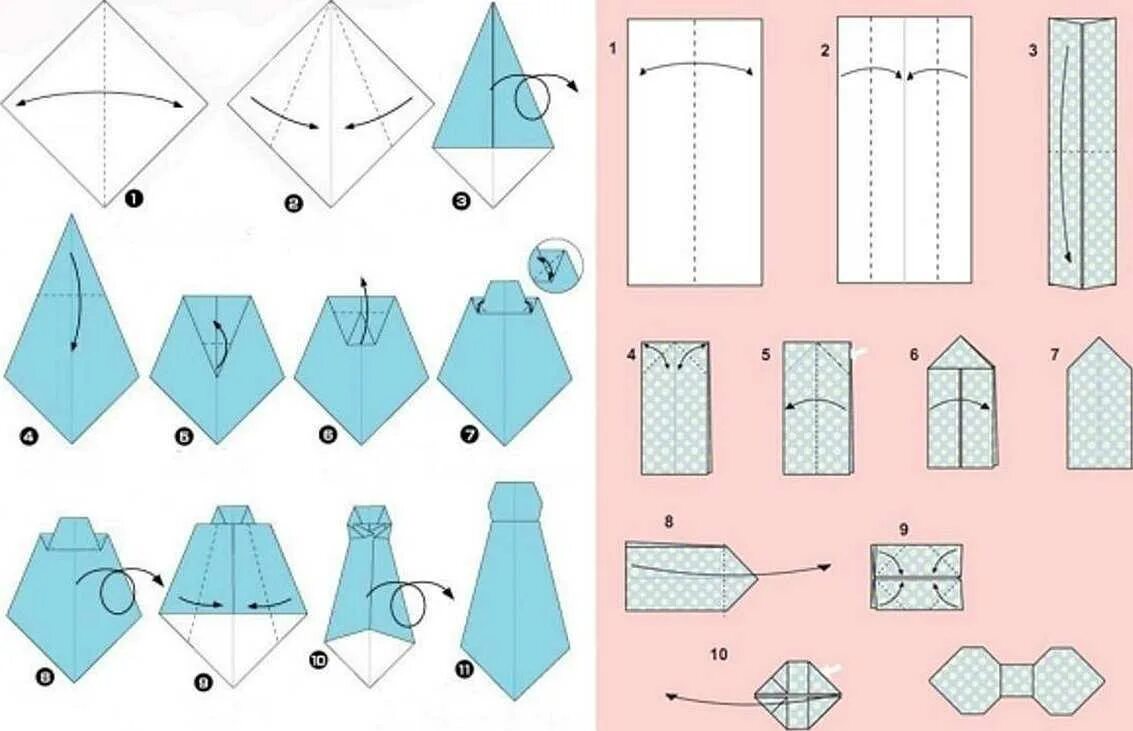 1
2
3
4
5
6
7
8
9
10
11
1
2
3
4
5
6
7
8
9
10