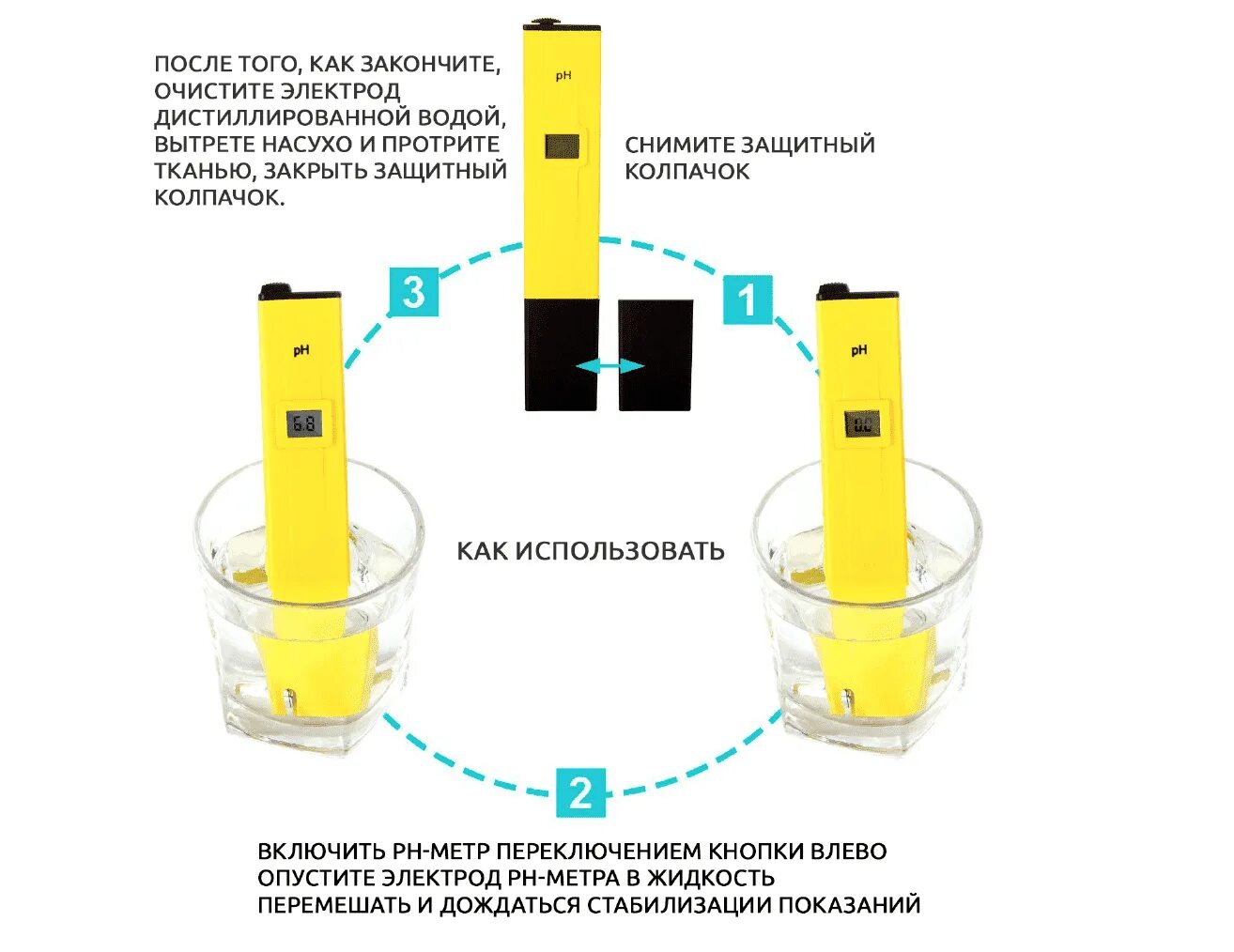 ПОСЛЕ ТОГО, КАК ЗАКОНЧИТЕ, ОЧИСТИТЕ ЭЛЕКТРОД ДИСТИЛЛИРОВАННОЙ ВОДОЙ, ВЫТРЕТЕ НАСУХО И ПРОТРИТЕ ТКАНЬЮ, ЗАКРЫТЬ ЗАЩИТНЫЙ КОЛПАЧОК.

pH

СНИМИТЕ ЗАЩИТНЫЙ КОЛПАЧОК

3

1

pH

6.8

pH

0.0

КАК ИСПОЛЬЗОВАТЬ

2

ВКЛЮЧИТЬ PH-МЕТР ПЕРЕКЛЮЧЕНИЕМ КНОПКИ ВЛЕВО
ОПУСТИТЕ ЭЛЕКТРОД PH-МЕТРА В ЖИДКОСТЬ
ПЕРЕМЕШАТЬ И ДОЖДАТЬСЯ СТАБИЛИЗАЦИИ ПОКАЗАНИЙ