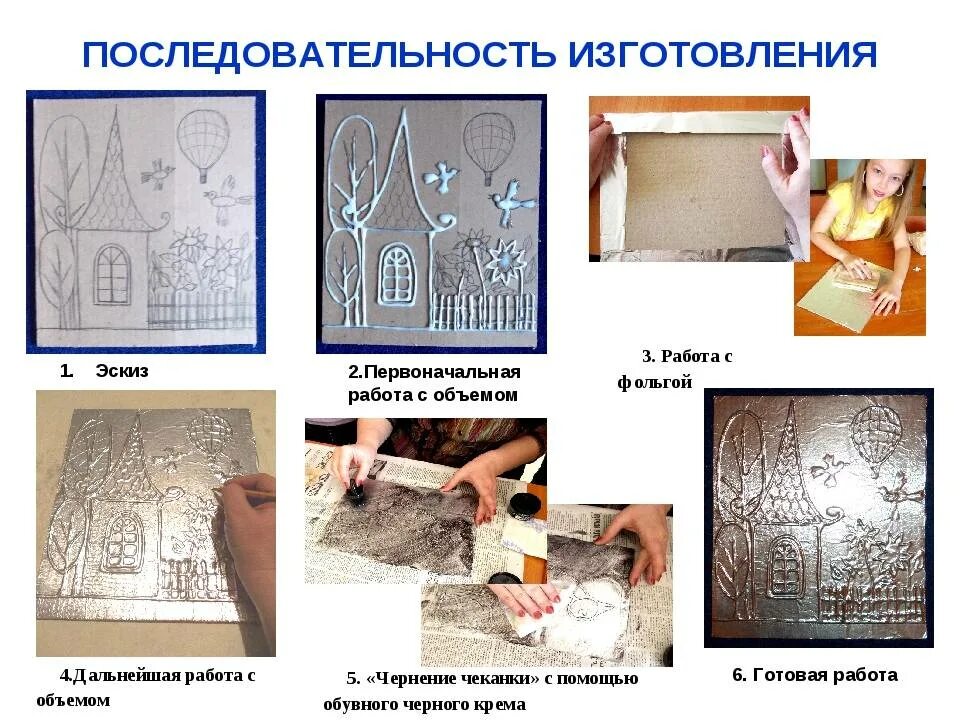 ПОСЛЕДОВАТЕЛЬНОСТЬ ИЗГОТОВЛЕНИЯ

1. Эскиз

2.Первоначальная работа с объемом

3. Работа с фольгой

4.Дальнейшая работа с объемом

5. «Чернение чеканки» с помощью обувного черного крема

6. Готовая работа