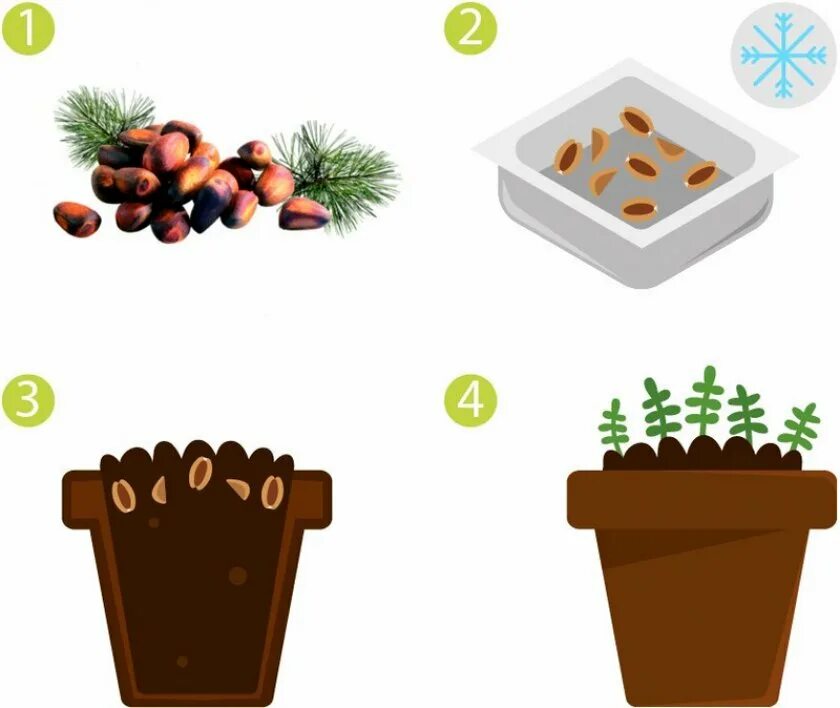 1

2

3

4