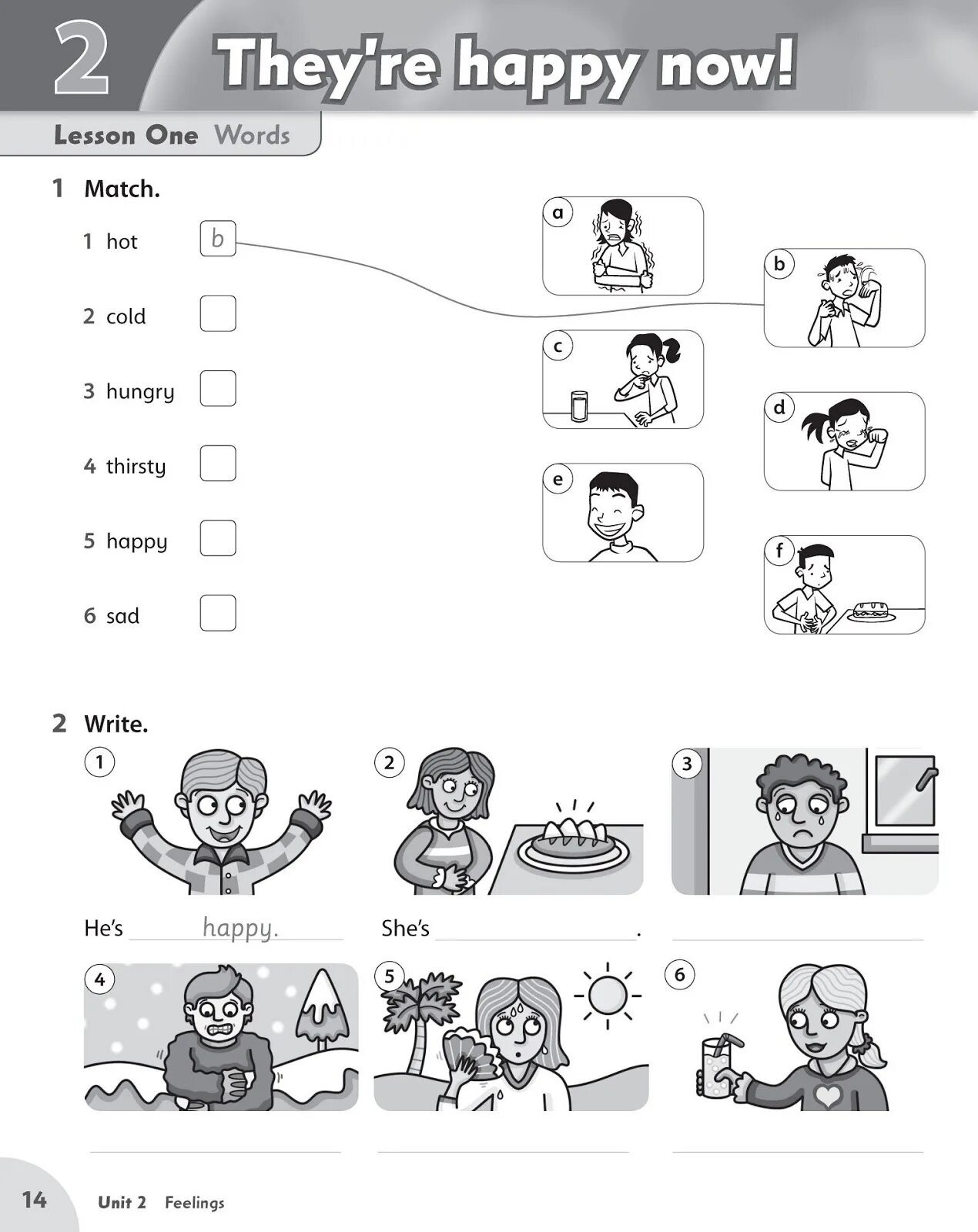 2 They're happy now!

Lesson One Words

1 Match.

1 hot b
2 cold
3 hungry
4 thirsty
5 happy
6 sad

a
b
c
d
e
f

2 Write.

1
2
3

He's happy.
She's .

4
5
6

14 Unit 2 Feelings