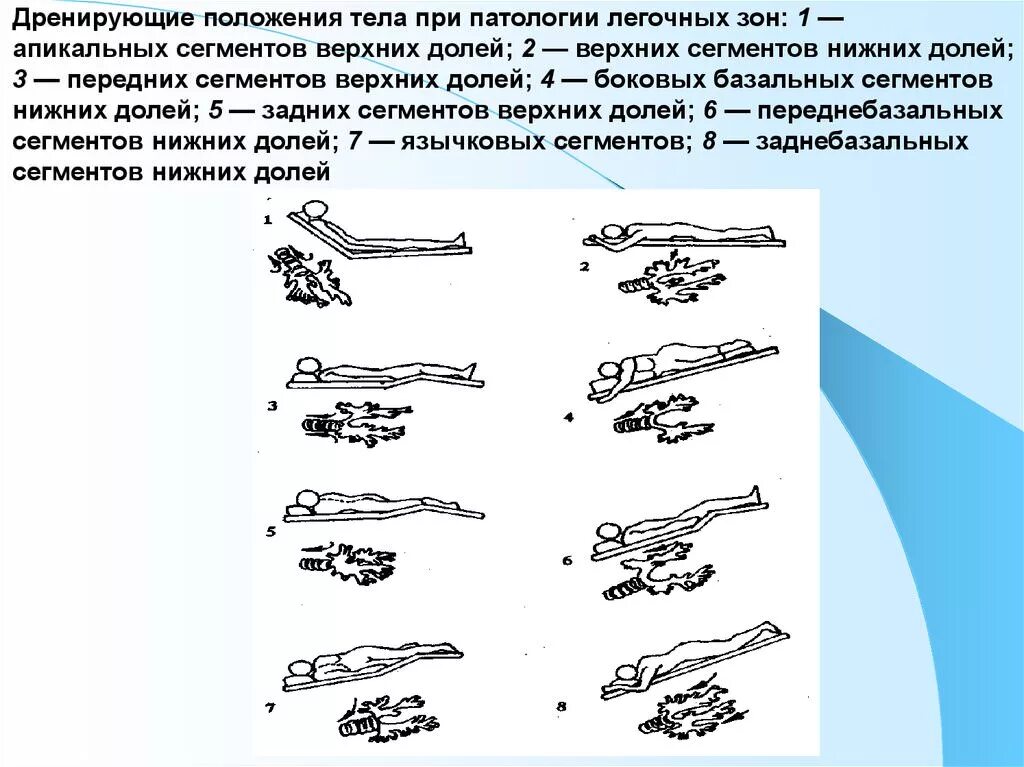 Дренирующие положения тела при патологии легочных зон: 1 — апикальных сегментов верхних долей; 2 — верхних сегментов нижних долей; 3 — передних сегментов верхних долей; 4 — боковых базальных сегментов нижних долей; 5 — задних сегментов верхних долей; 6 — переднебазальных сегментов нижних долей; 7 — язычковых сегментов; 8 — заднебазальных сегментов нижних долей

1

2

3

4

5

6

7

8