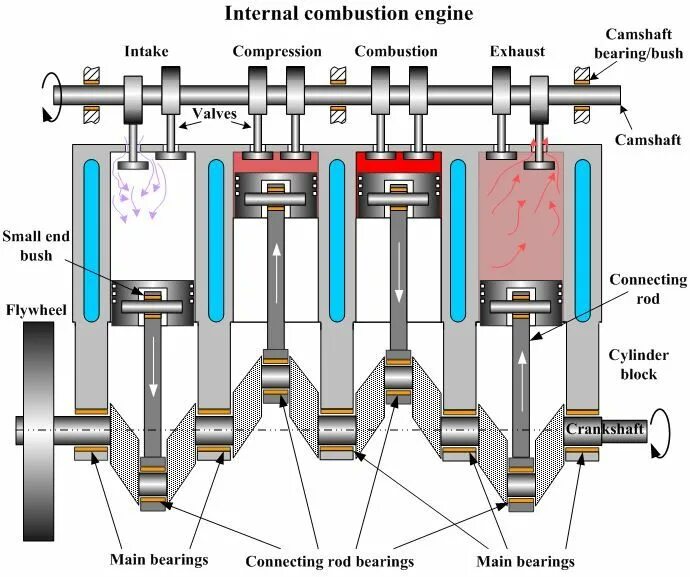 Internal combustion engine

Intake

Compression

Combustion

Exhaust

Camshaft bearing/bush

Valves

Camshaft

Small end bush

Connecting rod

Flywheel

Cylinder block

Crankshaft

Main bearings

Connecting rod bearings

Main bearings