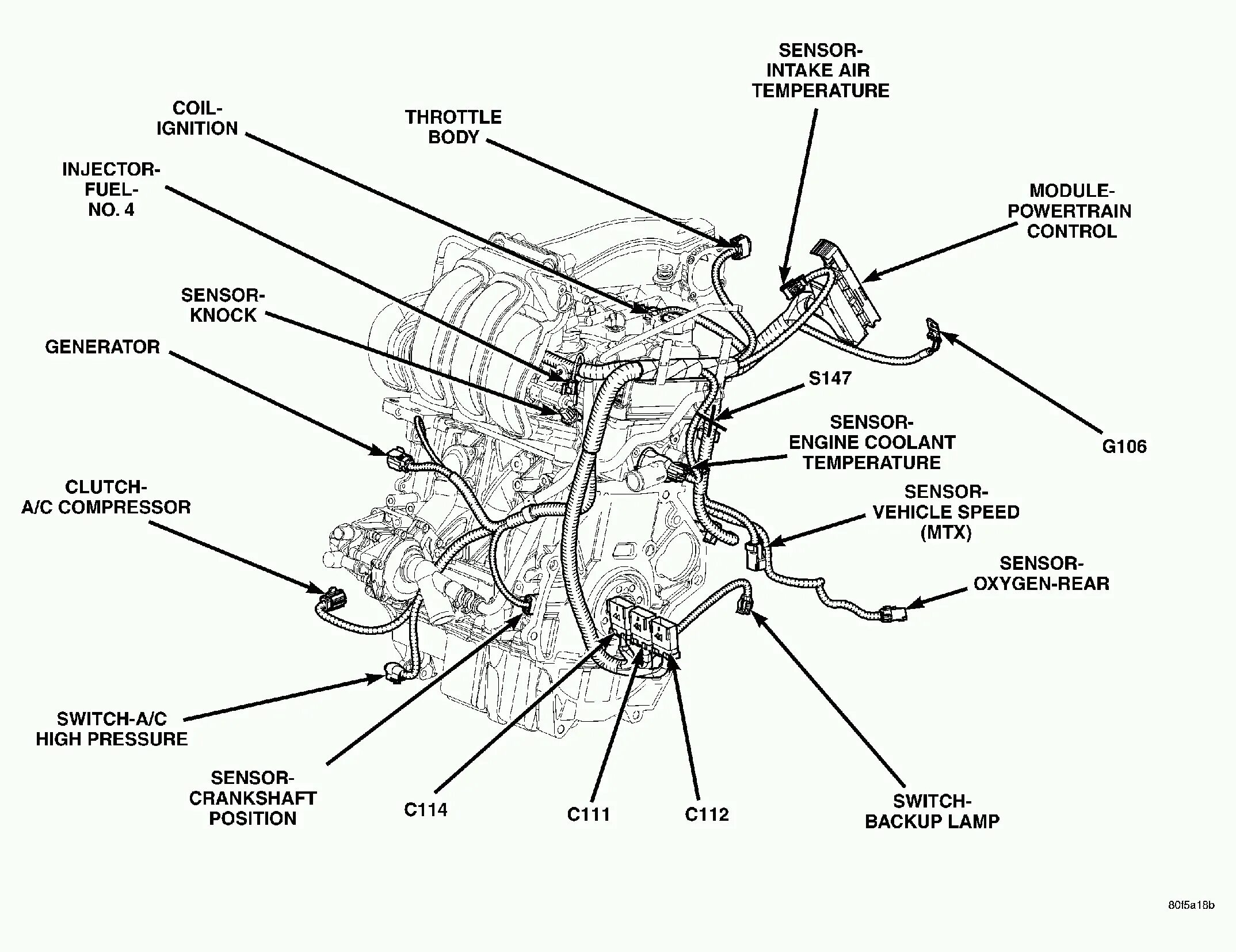 SENSOR-
INTAKE AIR
TEMPERATURE

COIL-
IGNITION

THROTTLE
BODY

INJECTOR-
FUEL-
NO. 4

MODULE-
POWERTRAIN
CONTROL

SENSOR-
KNOCK

GENERATOR

S147

SENSOR-
ENGINE COOLANT
TEMPERATURE

G106

CLUTCH-
A/C COMPRESSOR

SENSOR-
VEHICLE SPEED
(MTX)

SENSOR-
OXYGEN-REAR

SWITCH-A/C
HIGH PRESSURE

SENSOR-
CRANKSHAFT
POSITION

C114

C111

C112

SWITCH-
BACKUP LAMP

80f5a18b