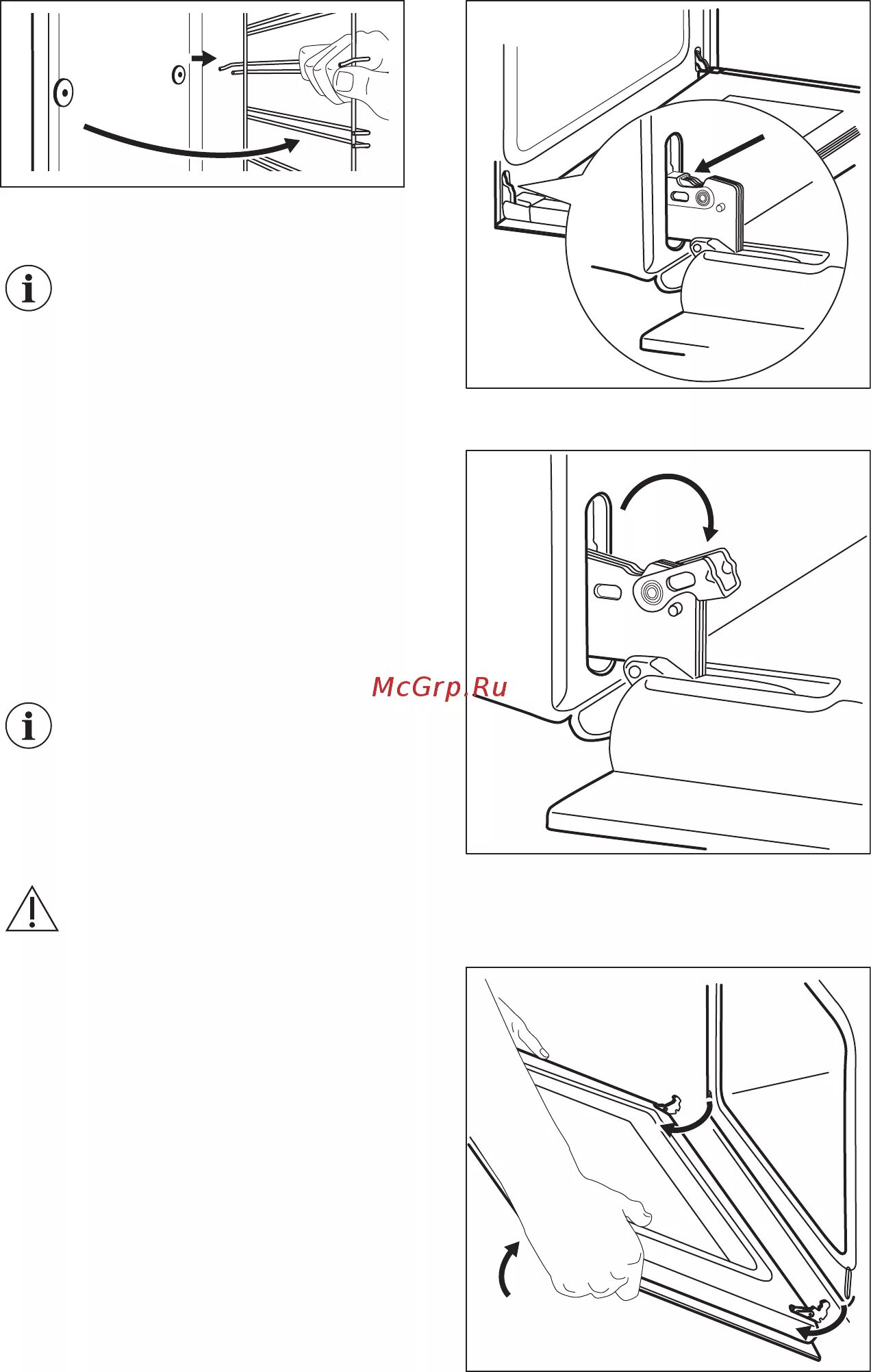 McGrp.Ru