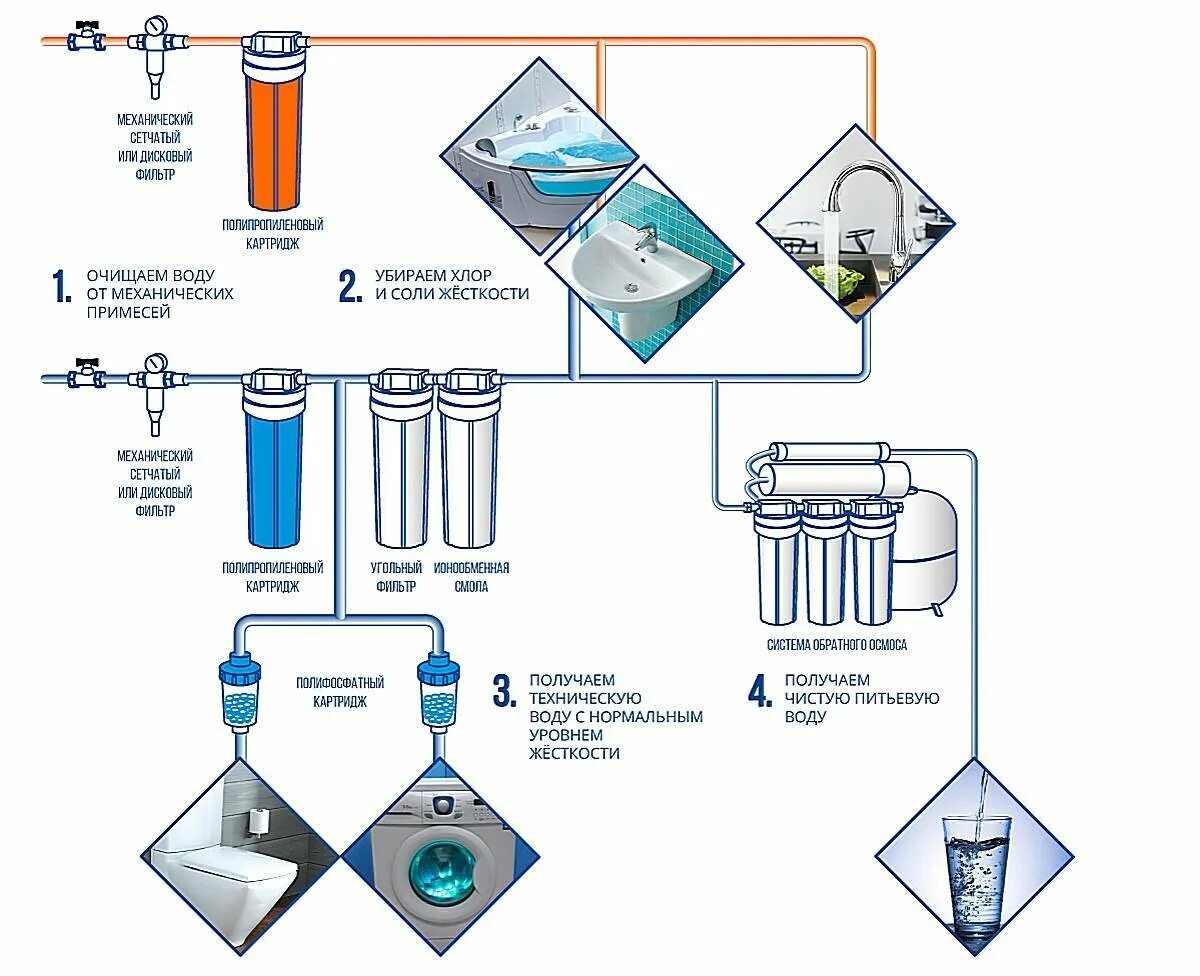 МЕХАНИЧЕСКИЙ СЕТЧАТЫЙ ИЛИ ДИСКОВЫЙ ФИЛЬТР

ПОЛИПРОПИЛЕНОВЫЙ КАРТРИДЖ

1. ОЧИЩАЕМ ВОДУ ОТ МЕХАНИЧЕСКИХ ПРИМЕСЕЙ

2. УБИРАЕМ ХЛОР И СОЛИ ЖЁСТКОСТИ

МЕХАНИЧЕСКИЙ СЕТЧАТЫЙ ИЛИ ДИСКОВЫЙ ФИЛЬТР

ПОЛИПРОПИЛЕНОВЫЙ КАРТРИДЖ

УГОЛЬНЫЙ ФИЛЬТР

ИОНООБМЕННАЯ СМОЛА

СИСТЕМА ОБРАТНОГО ОСМОСА

ПОЛИФОСФАТНЫЙ КАРТРИДЖ

3. ПОЛУЧАЕМ ТЕХНИЧЕСКУЮ ВОДУ С НОРМАЛЬНЫМ УРОВНЕМ ЖЁСТКОСТИ

4. ПОЛУЧАЕМ ЧИСТУЮ ПИТЬЕВУЮ ВОДУ