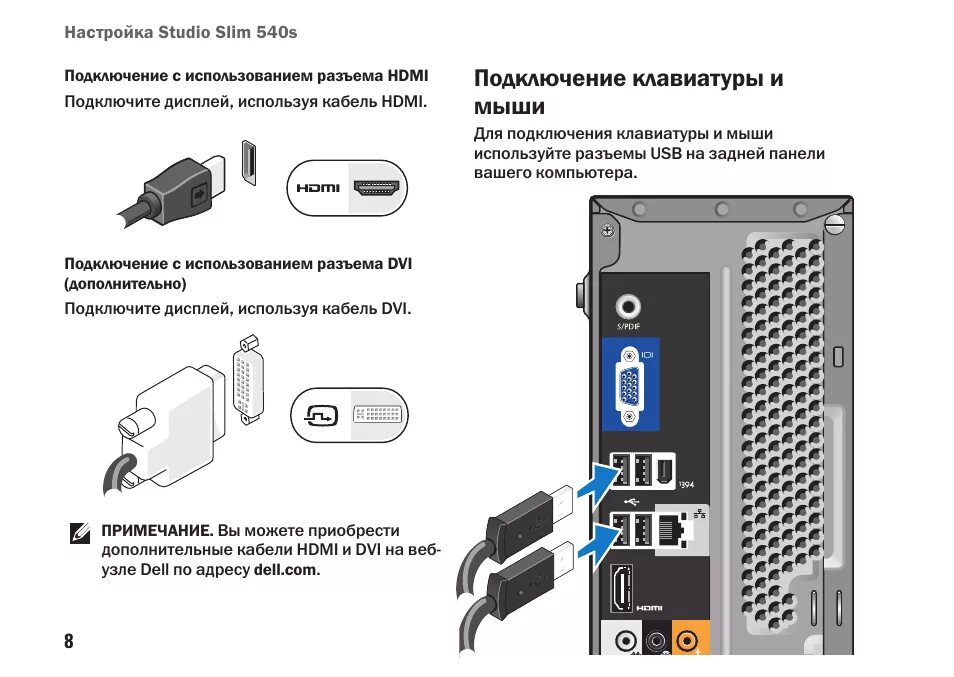 Настройка Studio Slim 540s

Подключение с использованием разъема HDMI

Подключите дисплей, используя кабель HDMI.

HDMI

Подключение с использованием разъема DVI (дополнительно)

Подключите дисплей, используя кабель DVI.

ПРИМЕЧАНИЕ. Вы можете приобрести дополнительные кабели HDMI и DVI на веб-узле Dell по адресу dell.com.

8

Подключение клавиатуры и мыши

Для подключения клавиатуры и мыши используйте разъемы USB на задней панели вашего компьютера.

S/PDIF

1394

HDMI