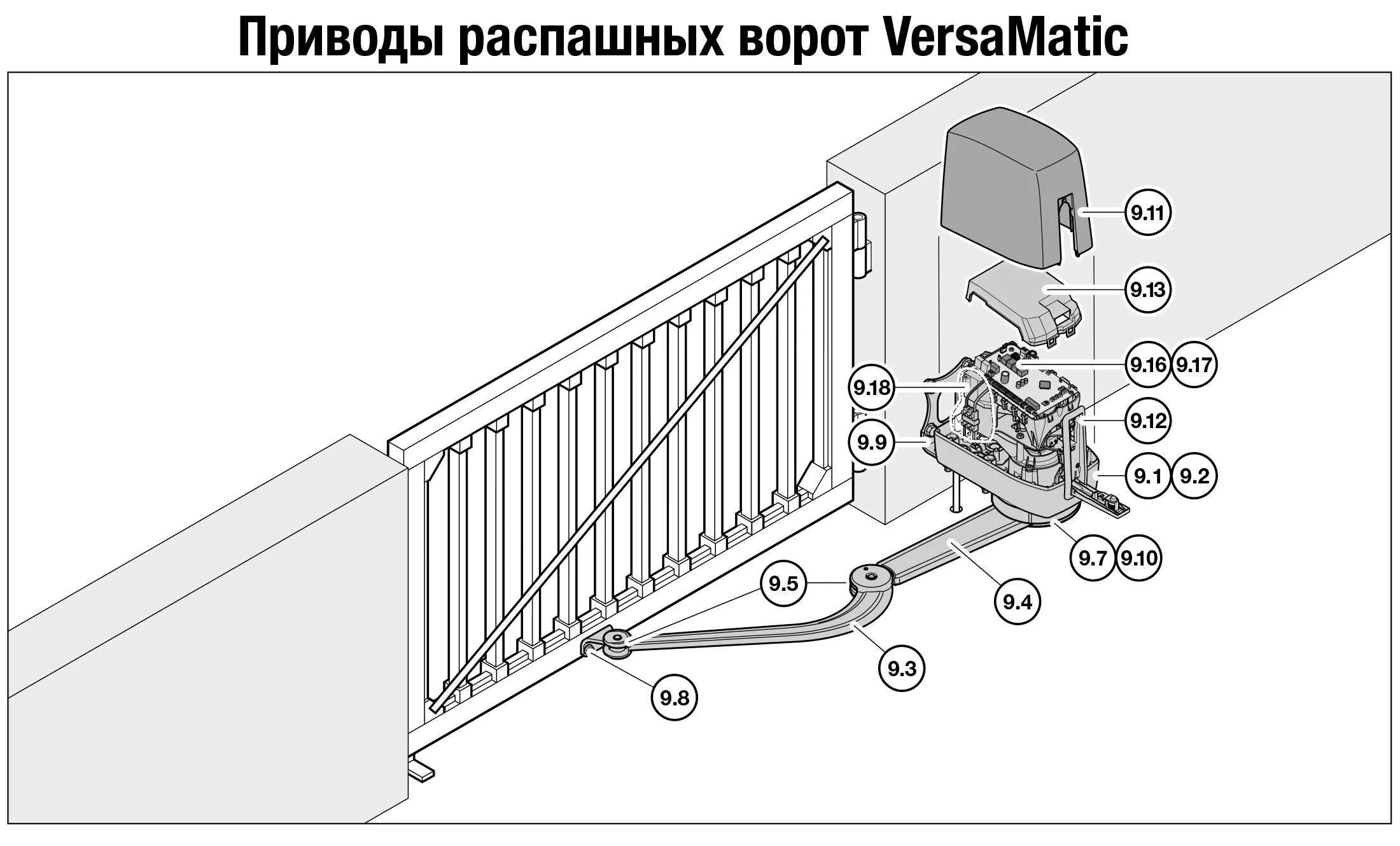 Приводы распашных ворот VersaMatic

9.11
9.13
9.16 9.17
9.18
9.12
9.9
9.1 9.2
9.7 9.10
9.5
9.4
9.3
9.8