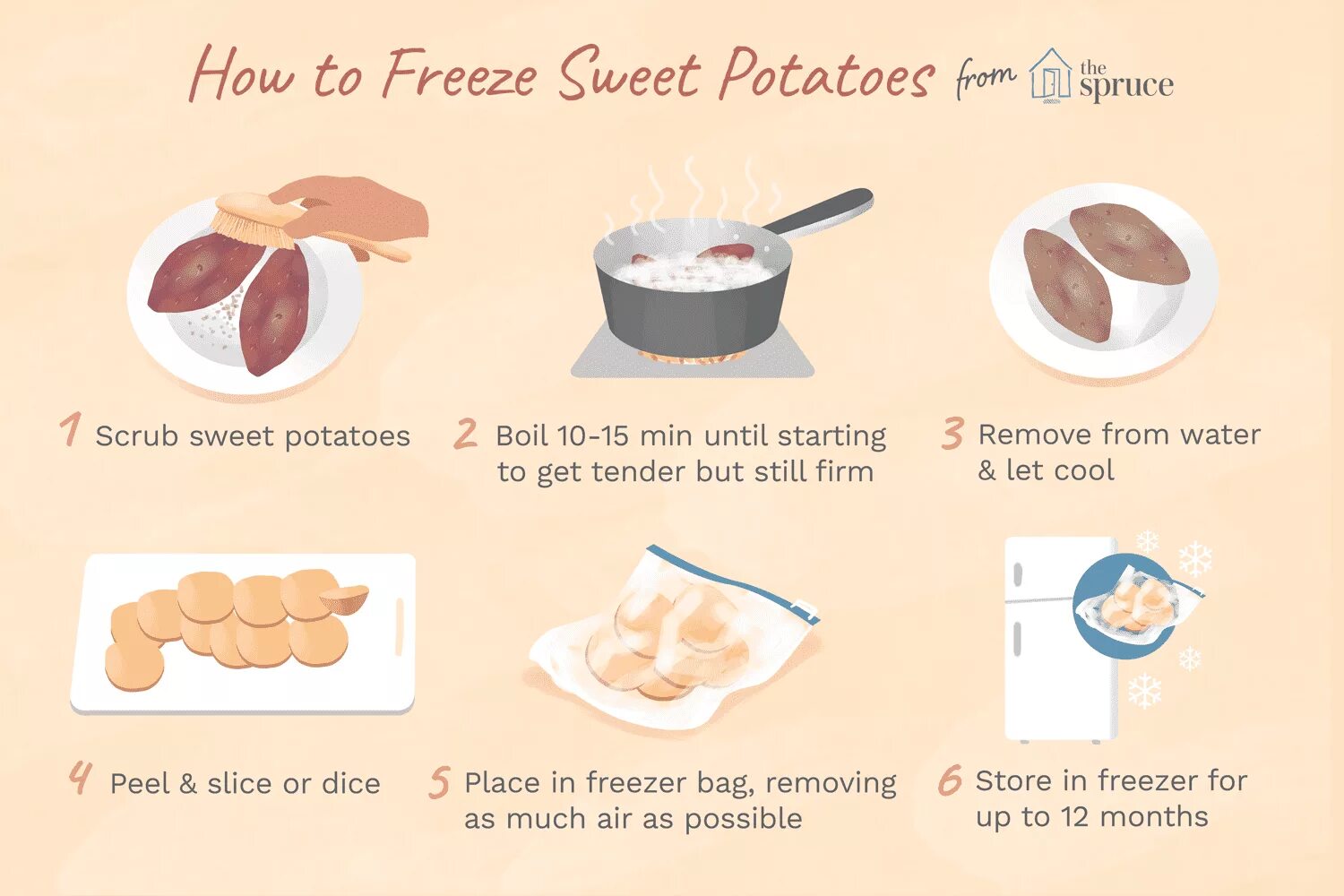 How to Freeze Sweet Potatoes from the spruce

1 Scrub sweet potatoes

2 Boil 10-15 min until starting to get tender but still firm

3 Remove from water & let cool

4 Peel & slice or dice

5 Place in freezer bag, removing as much air as possible

6 Store in freezer for up to 12 months