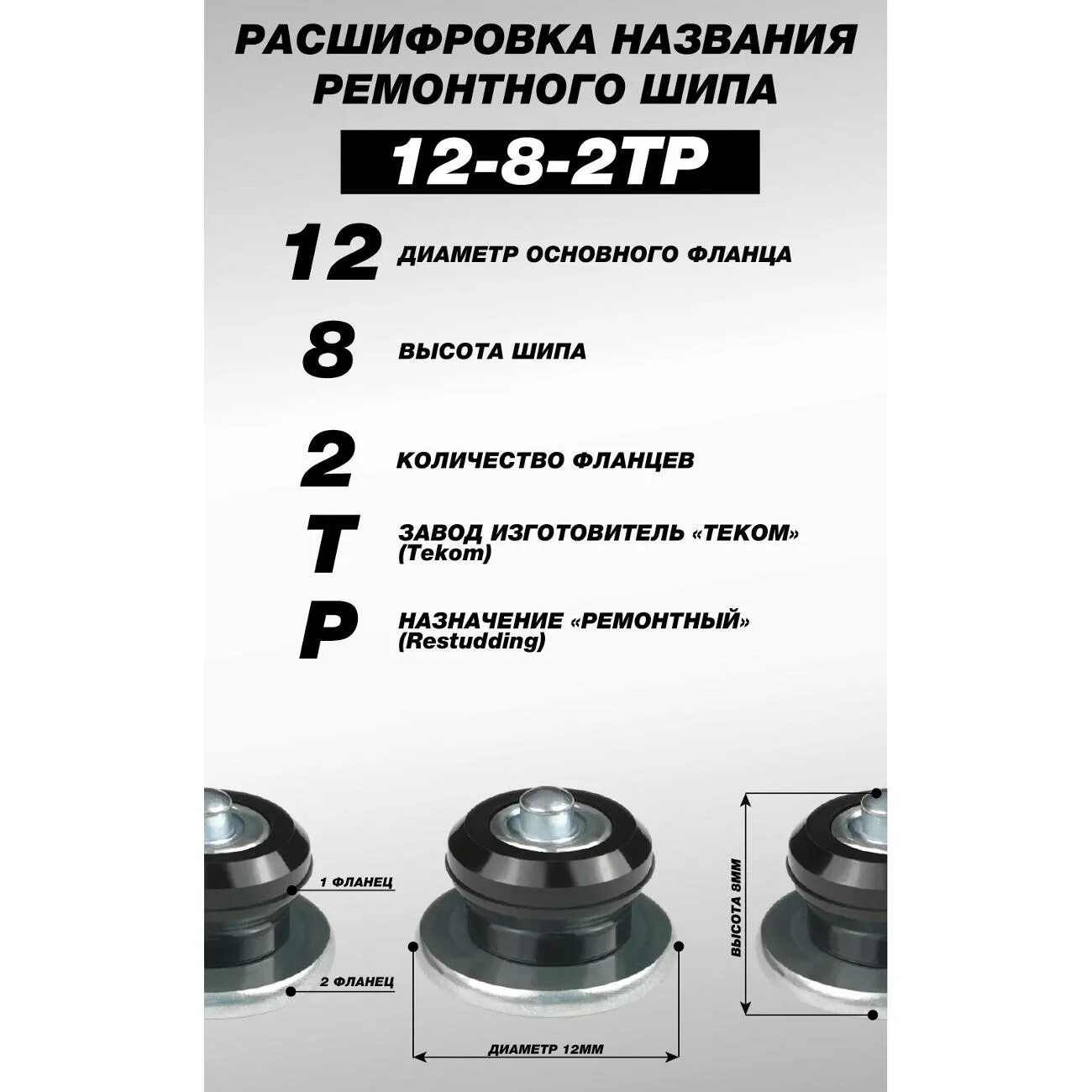 РАСШИФРОВКА НАЗВАНИЯ РЕМОНТНОГО ШИПА

12-8-2ТР

12 ДИАМЕТР ОСНОВНОГО ФЛАНЦА

8 ВЫСОТА ШИПА

2 КОЛИЧЕСТВО ФЛАНЦЕВ

Т ЗАВОД ИЗГОТОВИТЕЛЬ «ТЕКОМ» (Tekom)

Р НАЗНАЧЕНИЕ «РЕМОНТНЫЙ» (Restudding)

1 ФЛАНЕЦ

2 ФЛАНЕЦ

ДИАМЕТР 12ММ

ВЫСОТА 8ММ