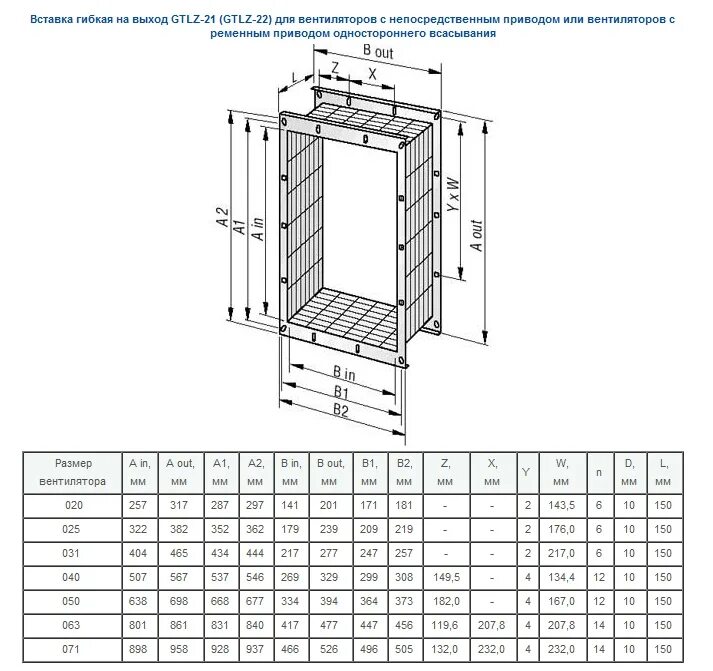 Вставка гибкая на выход GTLZ-21 (GTLZ-22) для вентиляторов с непосредственным приводом или вентиляторов с ременным приводом одностороннего всасывания

B out
L
Z
X
A 2
A1
A in
Y x W
A out
B in
B1
B2

| Размер вентилятора | A in, мм | A out, мм | A1, мм | A2, мм | B in, мм | B out, мм | B1, мм | B2, мм | Z, мм | X, мм | Y | W, мм | n | D, мм | L, мм |
|---|---|---|---|---|---|---|---|---|---|---|---|---|---|---|---|
| 020 | 257 | 317 | 287 | 297 | 141 | 201 | 171 | 181 | - | - | 2 | 143,5 | 6 | 10 | 150 |
| 025 | 322 | 382 | 352 | 362 | 179 | 239 | 209 | 219 | - | - | 2 | 176,0 | 6 | 10 | 150 |
| 031 | 404 | 465 | 434 | 444 | 217 | 277 | 247 | 257 | - | - | 2 | 217,0 | 6 | 10 | 150 |
| 040 | 507 | 567 | 537 | 546 | 269 | 329 | 299 | 308 | 149,5 | - | 4 | 134,4 | 12 | 10 | 150 |
| 050 | 638 | 698 | 668 | 677 | 334 | 394 | 364 | 373 | 182,0 | - | 4 | 167,0 | 12 | 10 | 150 |
| 063 | 801 | 861 | 831 | 840 | 417 | 477 | 447 | 456 | 119,6 | 207,8 | 4 | 207,8 | 14 | 10 | 150 |
| 071 | 898 | 958 | 928 | 937 | 466 | 526 | 496 | 505 | 132,0 | 232,0 | 4 | 232,0 | 14 | 10 | 150 |