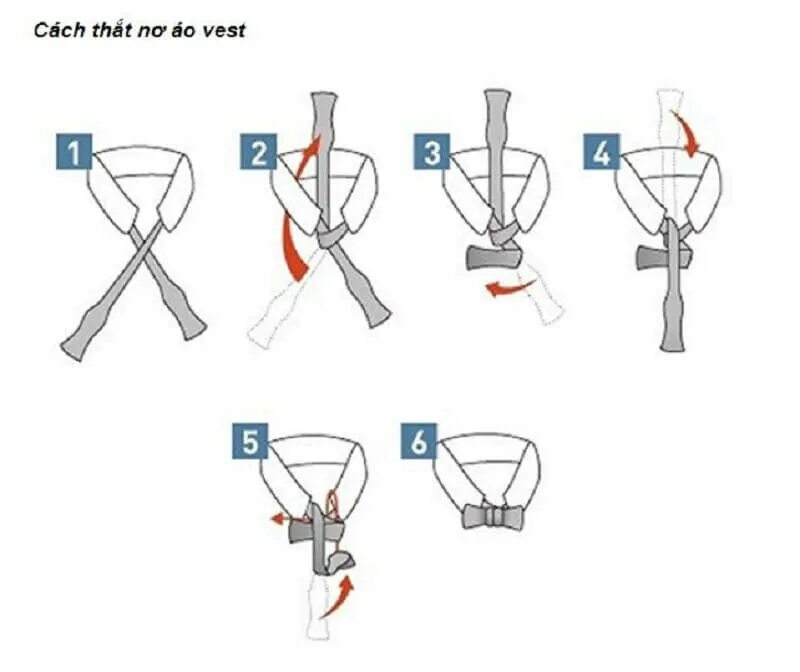 Cách thắt nơ áo vest

1

2

3

4

5

6