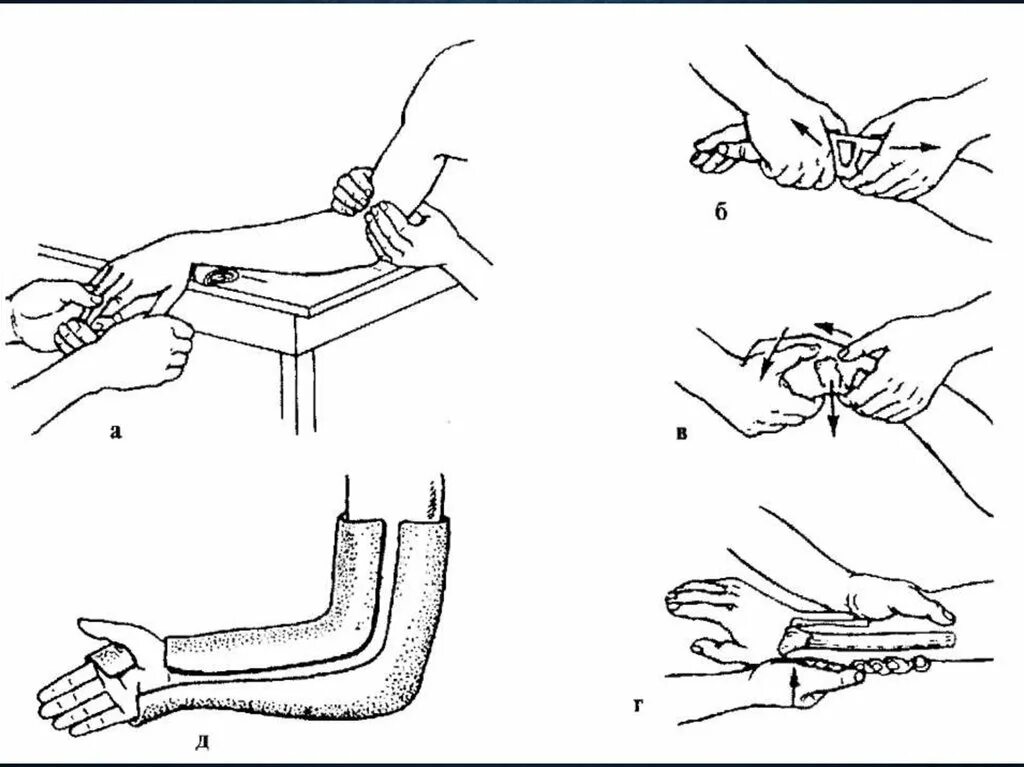 а

б

в

д

г