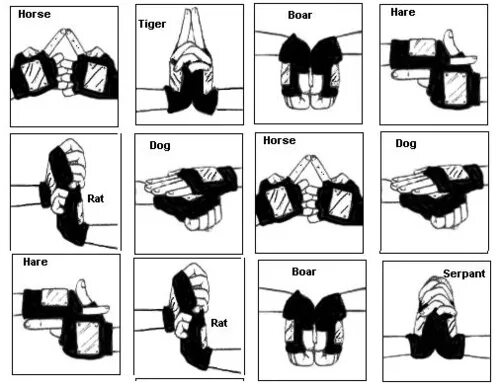 Horse

Tiger

Boar

Hare

Rat

Dog

Horse

Dog

Hare

Rat

Boar

Serpant