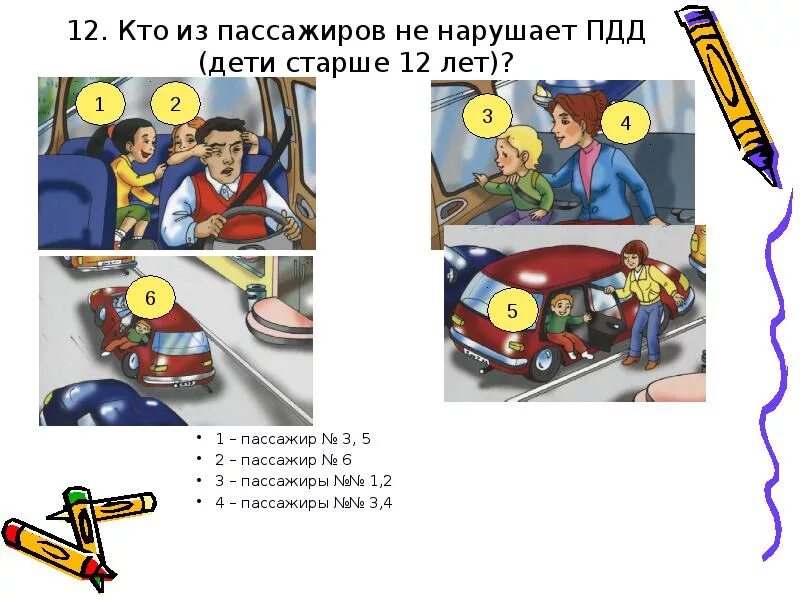 12. Кто из пассажиров не нарушает ПДД (дети старше 12 лет)?

1

2

3

4

6

5

• 1 – пассажир № 3, 5
• 2 – пассажир № 6
• 3 – пассажиры №№ 1,2
• 4 – пассажиры №№ 3,4