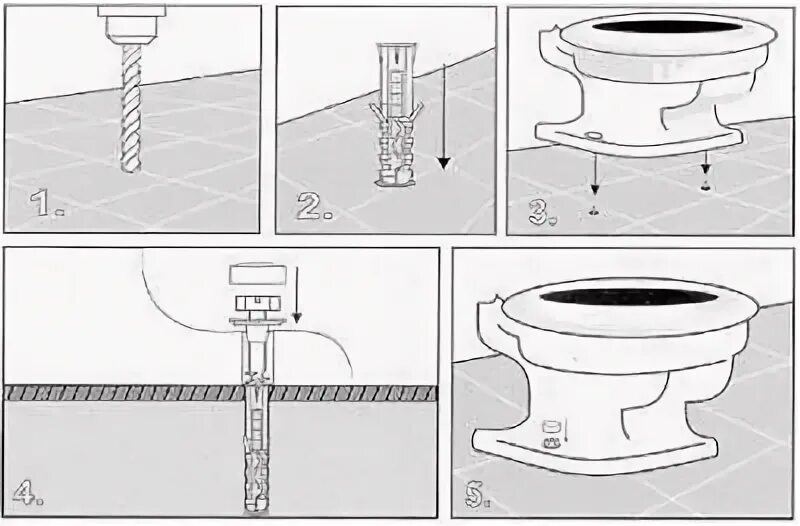 1.

2.

3.

4.

5.