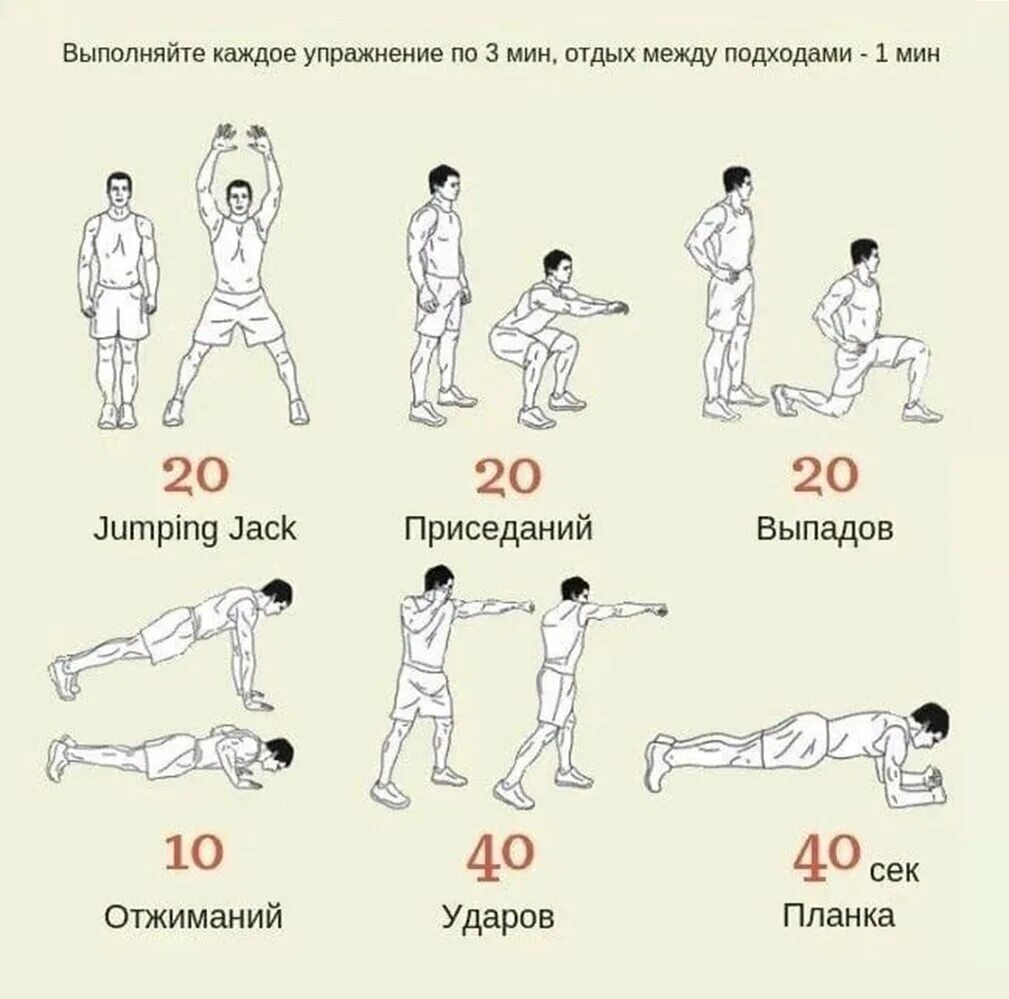 Выполняйте каждое упражнение по 3 мин, отдых между подходами - 1 мин

20
Jumping Jack

20
Приседаний

20
Выпадов

10
Отжиманий

40
Ударов

40 сек
Планка