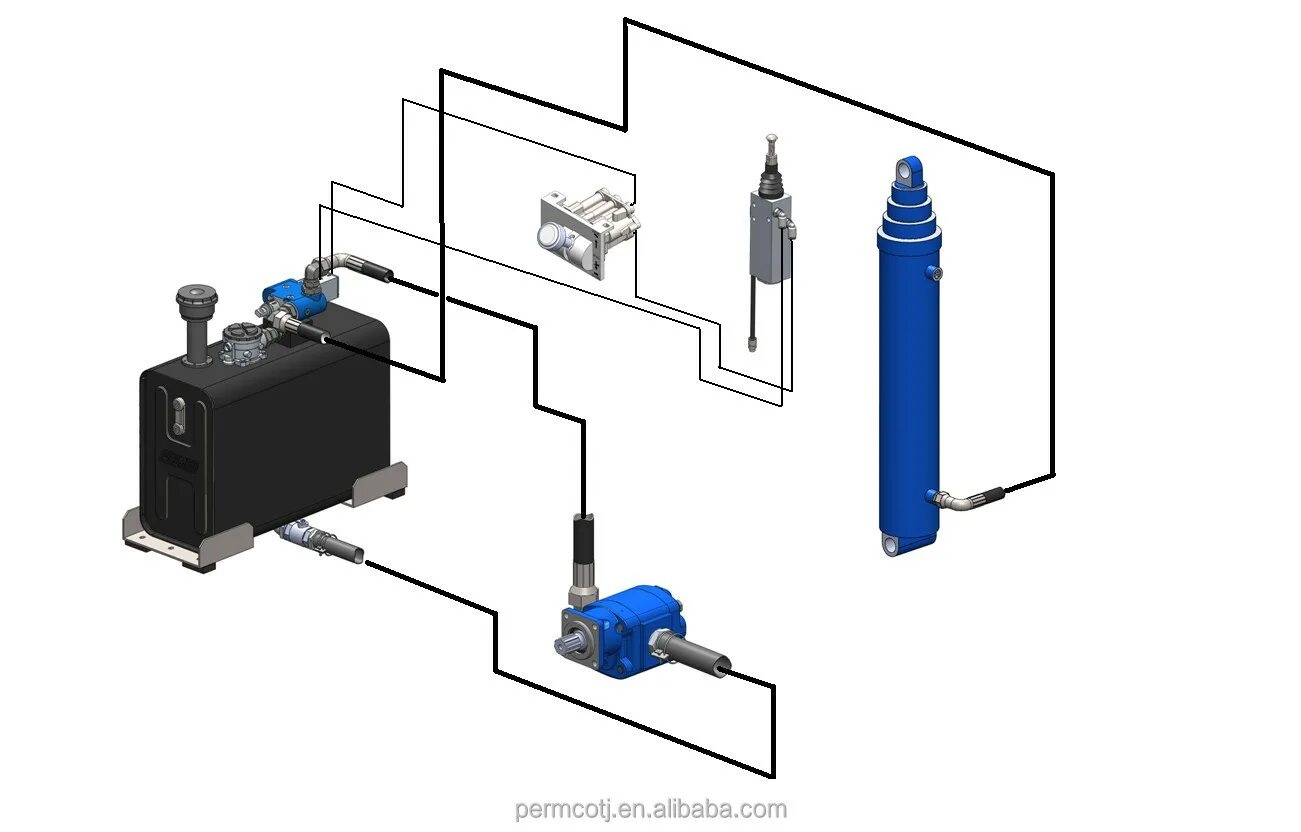 permcotj.en.alibaba.com