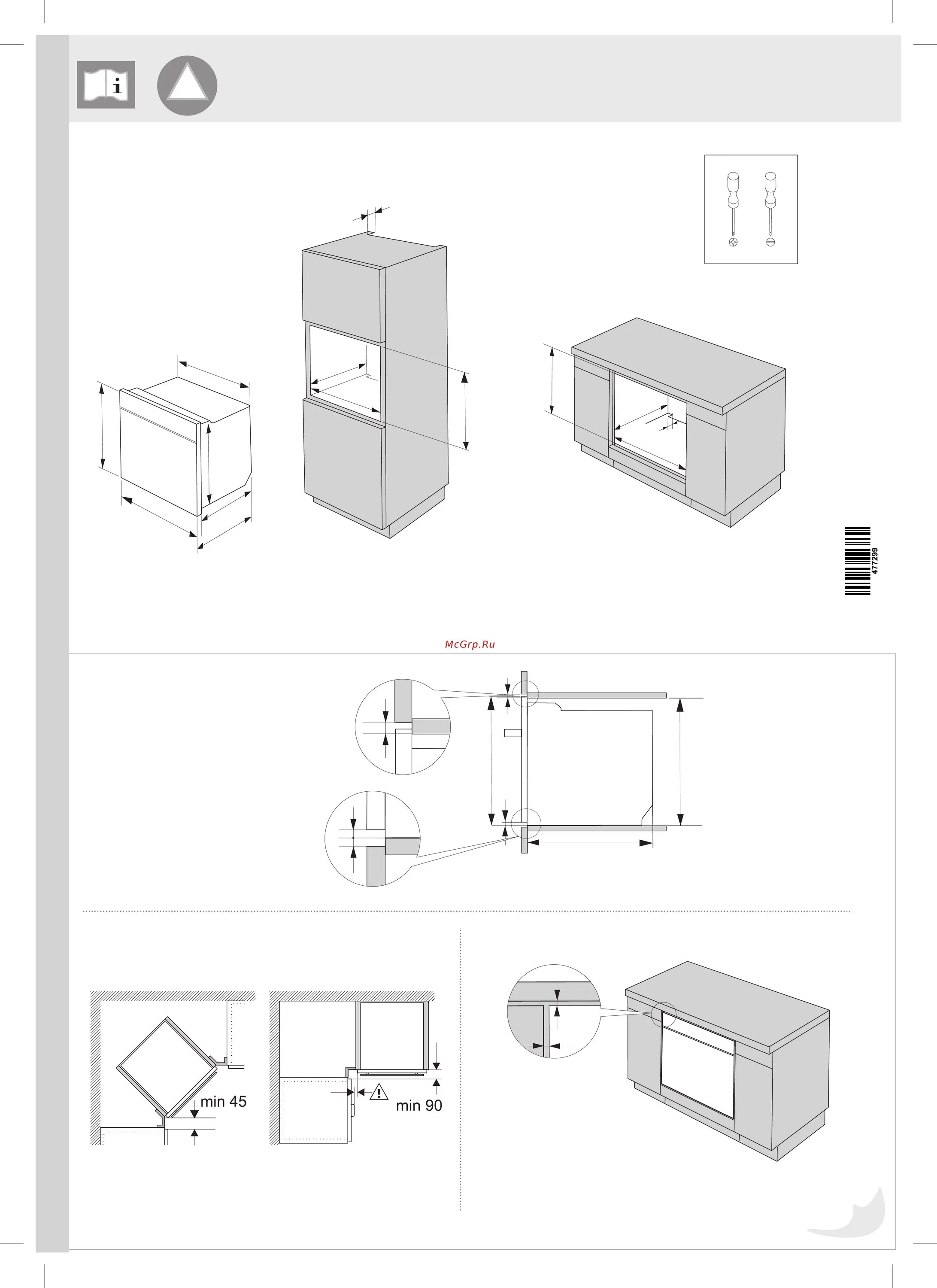 i

477299

McGrp.Ru

min 45

min 90