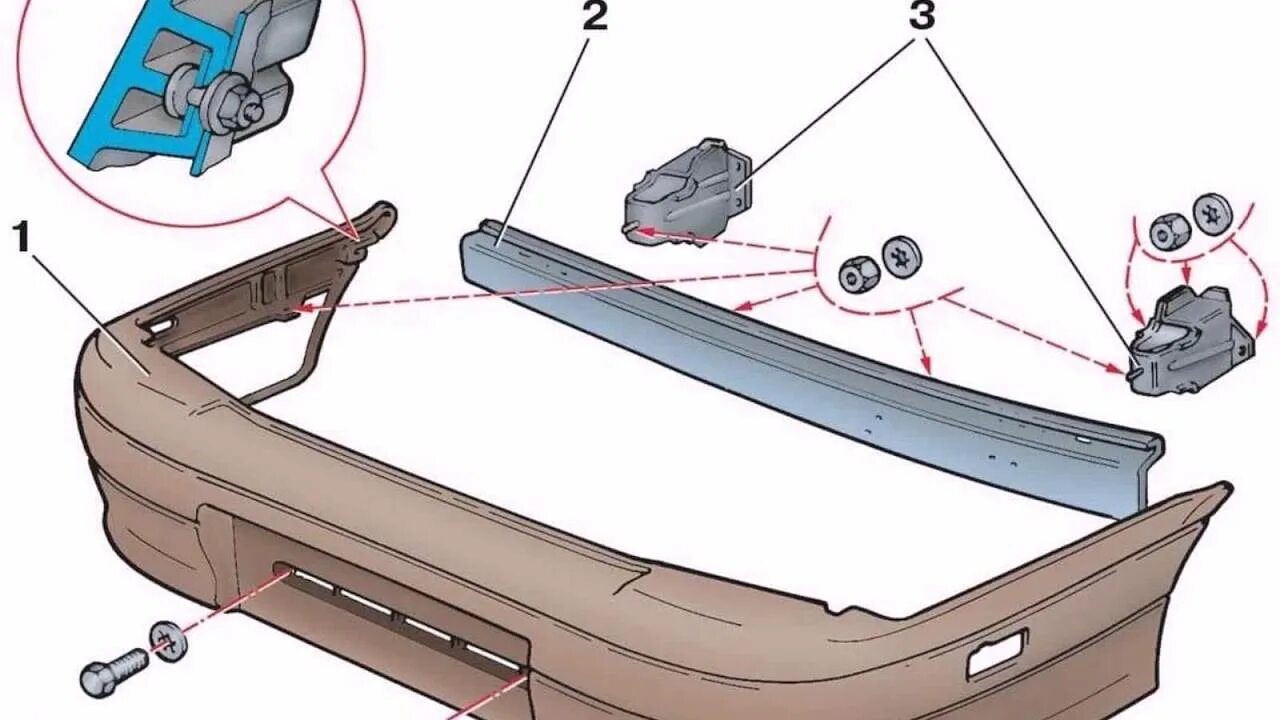 2
3
1