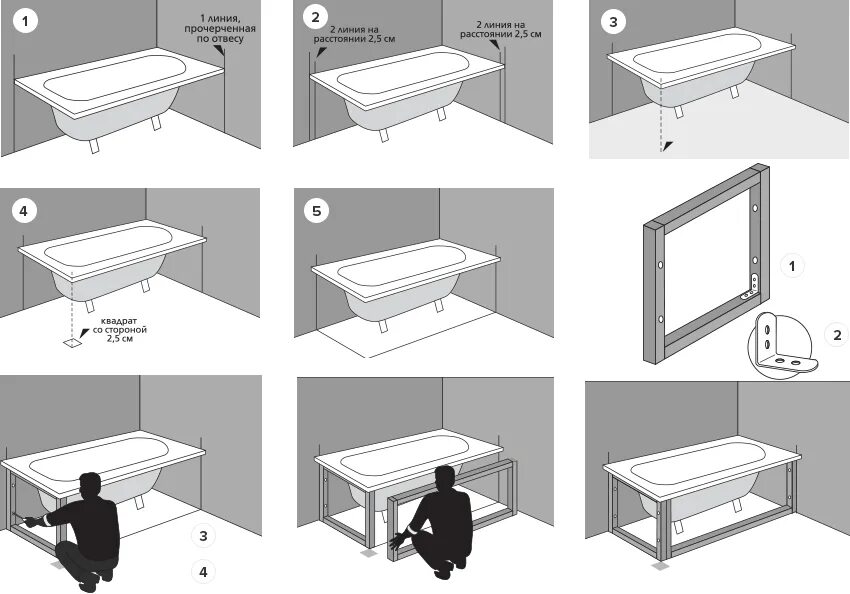 1

1 линия, прочерченная по отвесу

2

2 линия на расстоянии 2,5 см

2 линия на расстоянии 2,5 см

3

4

квадрат со стороной 2,5 см

5

1

2

3

4