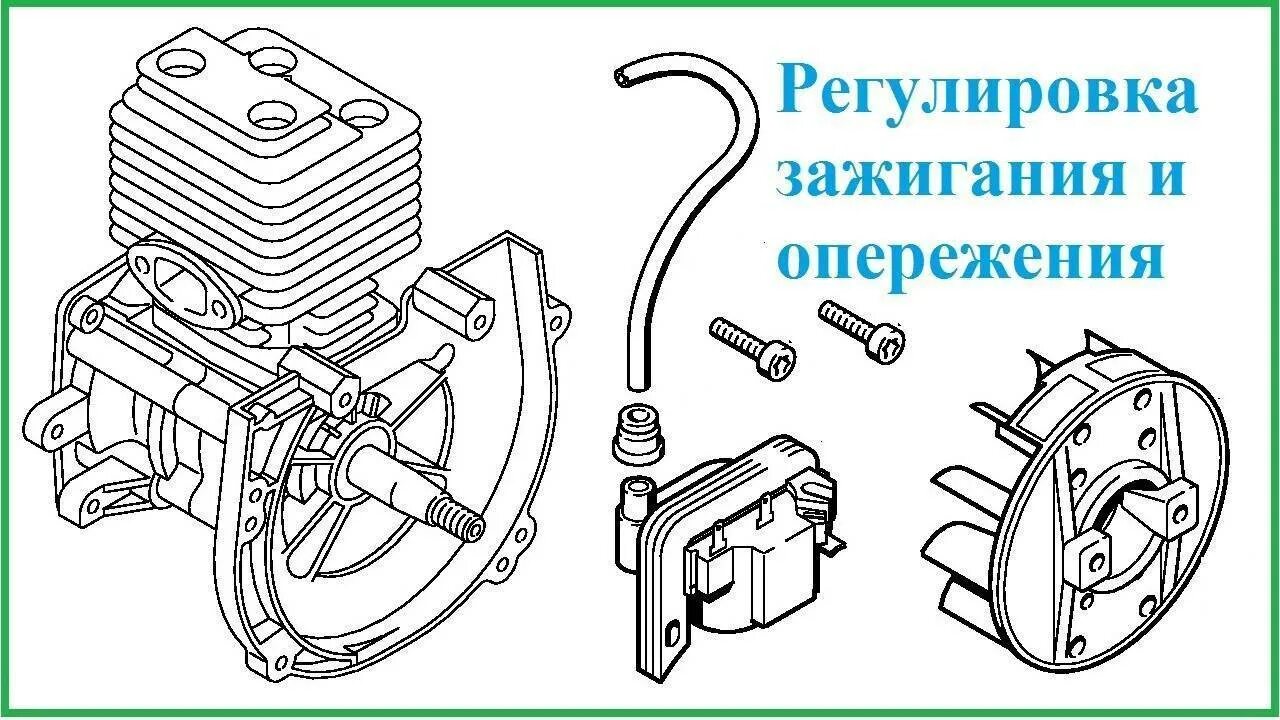 Регулировка зажигания и опережения