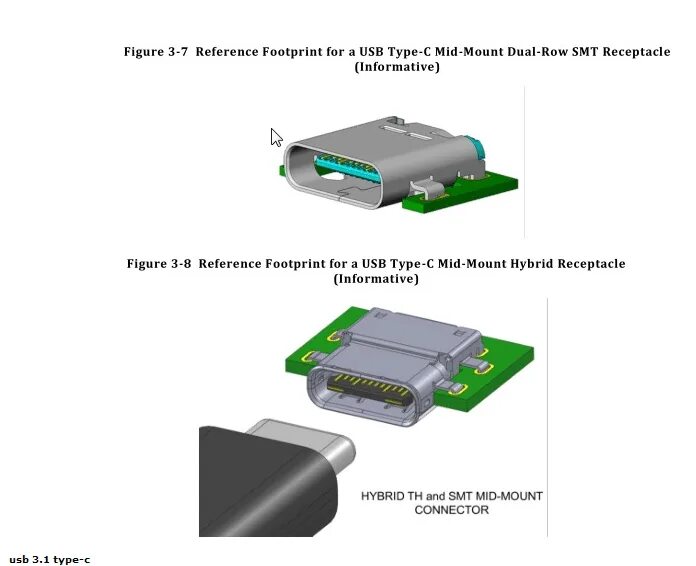 Figure 3-7 Reference Footprint for a USB Type-C Mid-Mount Dual-Row SMT Receptacle (Informative)

Figure 3-8 Reference Footprint for a USB Type-C Mid-Mount Hybrid Receptacle (Informative)

HYBRID TH and SMT MID-MOUNT CONNECTOR

usb 3.1 type-c