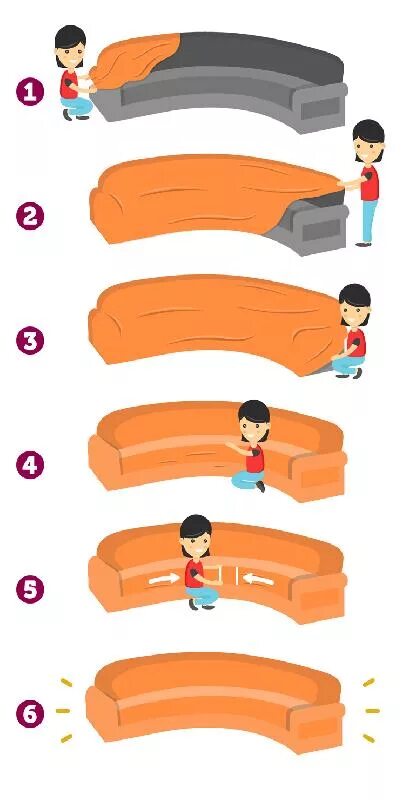 1

2

3

4

5

6