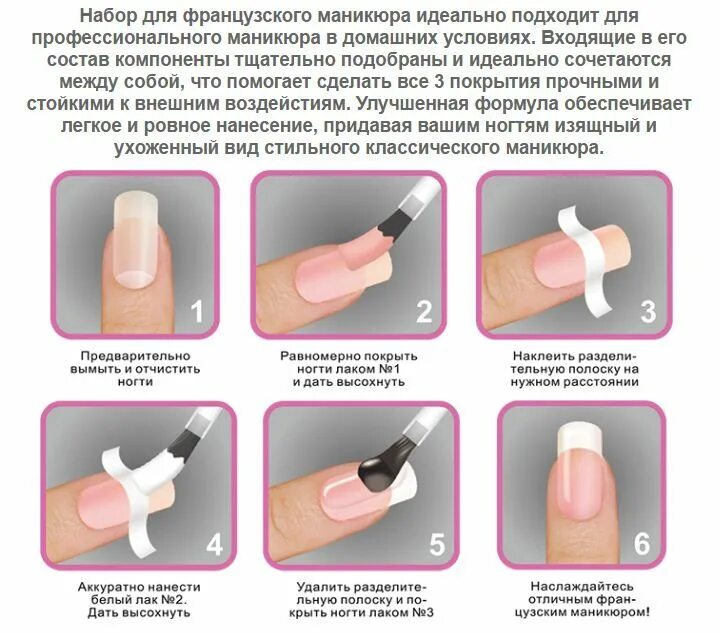 Набор для французского маникюра идеально подходит для профессионального маникюра в домашних условиях. Входящие в его состав компоненты тщательно подобраны и идеально сочетаются между собой, что помогает сделать все 3 покрытия прочными и стойкими к внешним воздействиям. Улучшенная формула обеспечивает легкое и ровное нанесение, придавая вашим ногтям изящный и ухоженный вид стильного классического маникюра.

1

Предварительно вымыть и отчистить ногти

2

Равномерно покрыть ногти лаком №1 и дать высохнуть

3

Наклеить разделительную полоску на нужном расстоянии

4

Аккуратно нанести белый лак №2. Дать высохнуть

5

Удалить разделительную полоску и покрыть ногти лаком №3

6

Наслаждайтесь отличным французским маникюром!