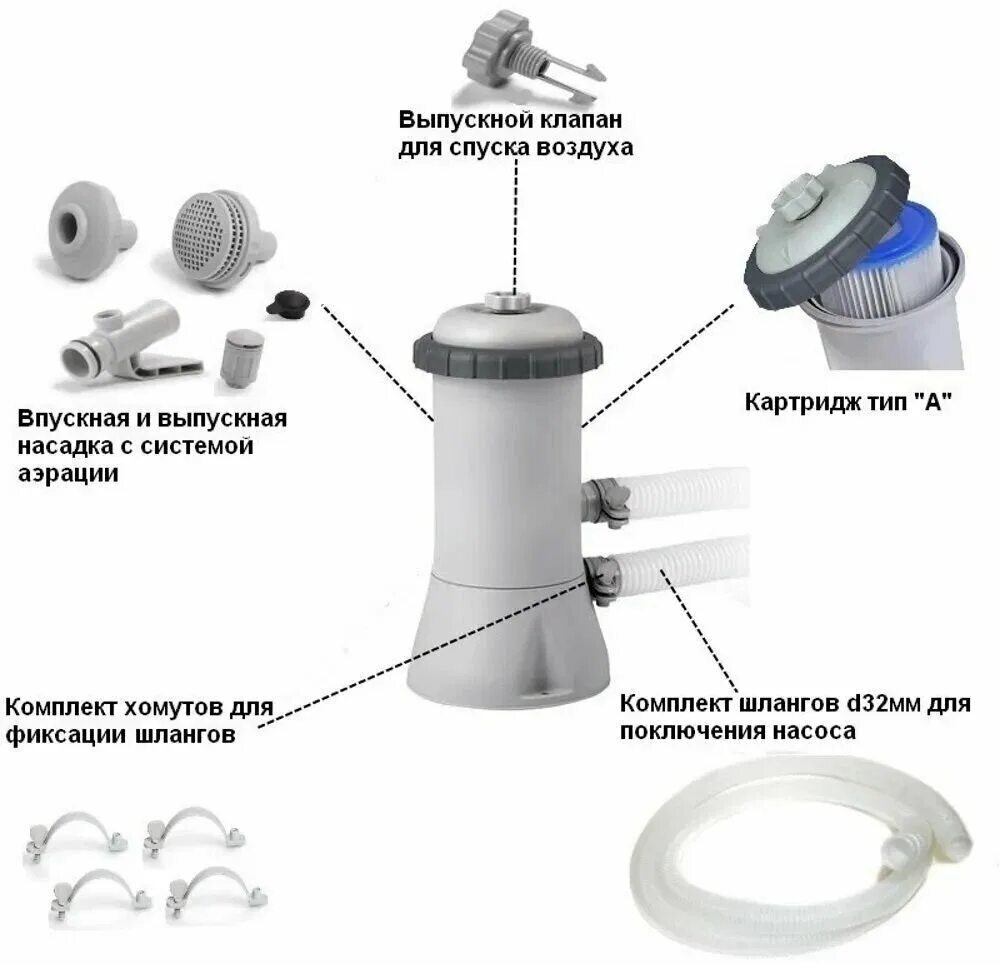 Выпускной клапан для спуска воздуха

Впускная и выпускная насадка с системой аэрации

Картридж тип "А"

Комплект хомутов для фиксации шлангов

Комплект шлангов d32мм для поключения насоса