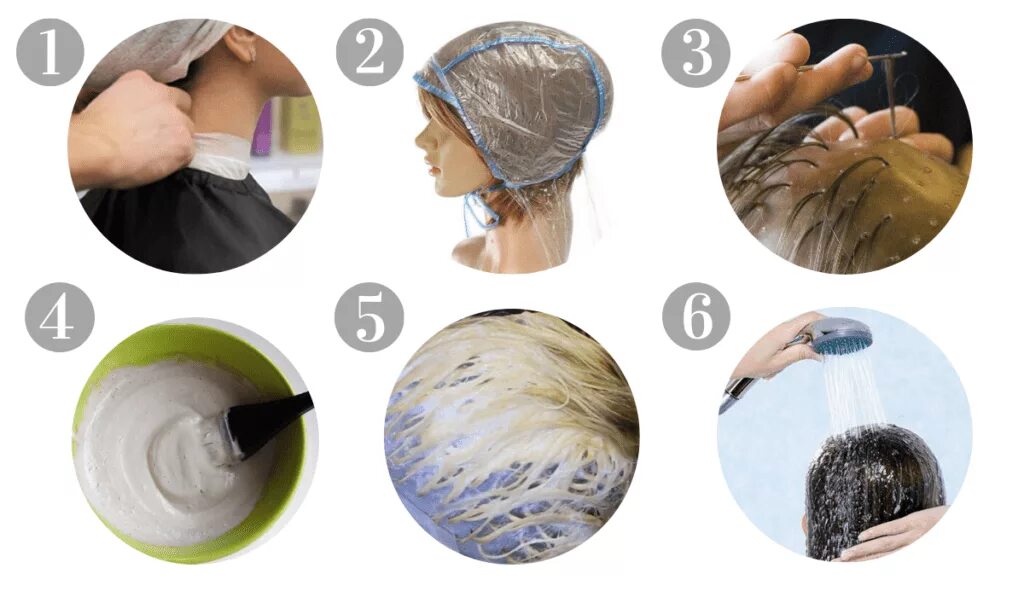 1
2
3
4
5
6