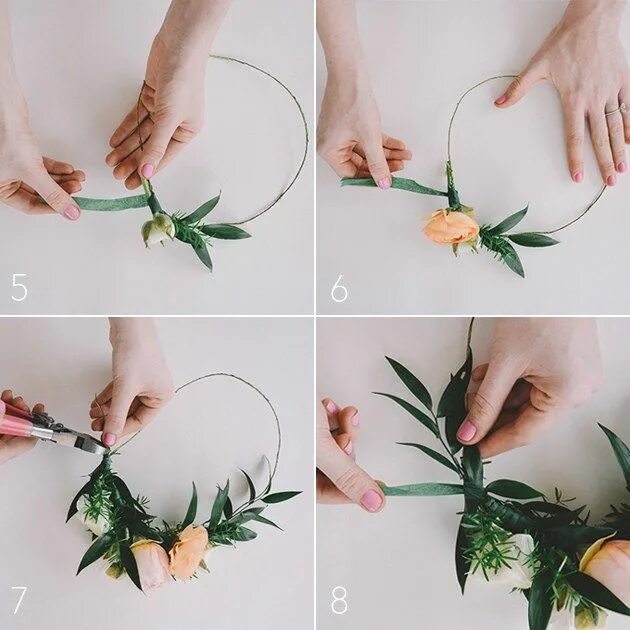 5

6

7

8