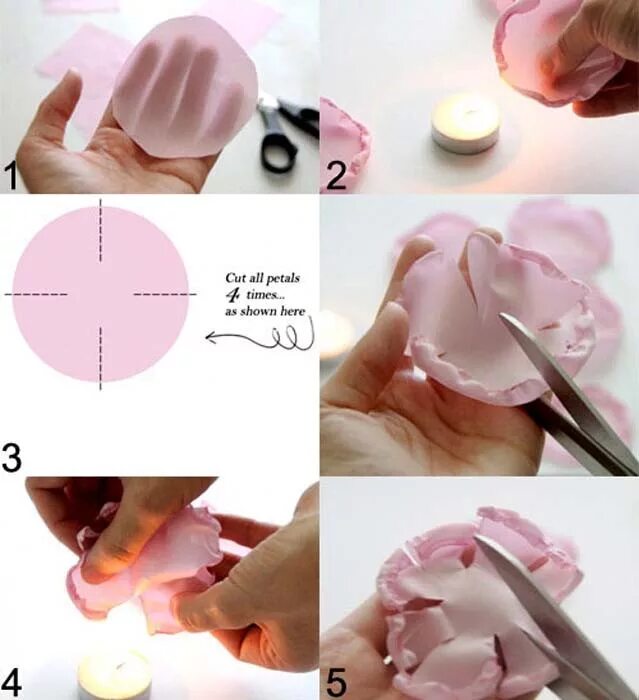 1

2

Cut all petals 4 times... as shown here

3

4

5