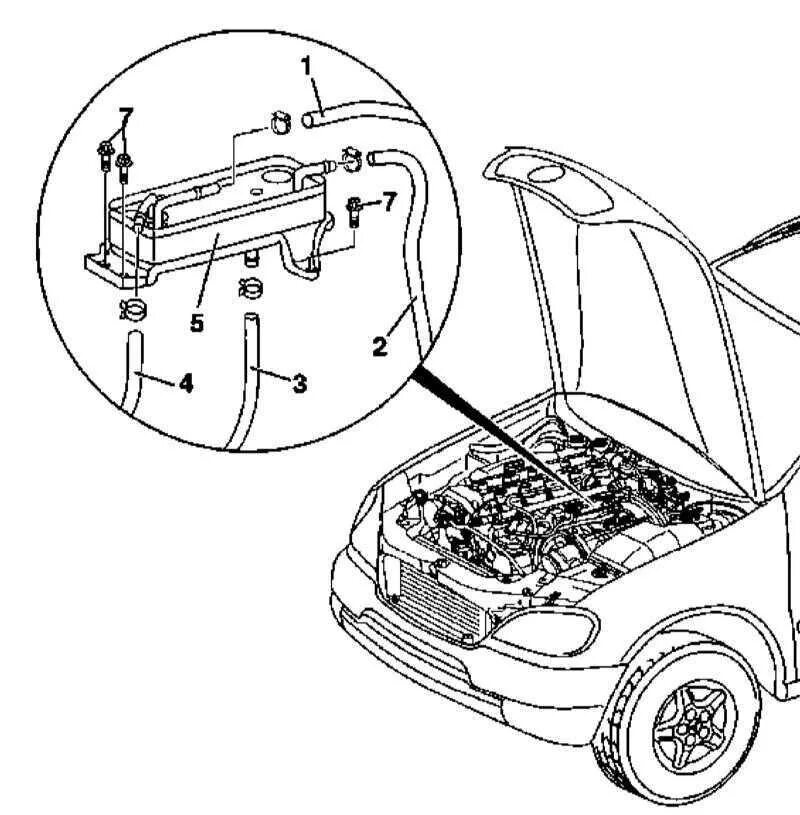 1
7
7
5
2
4
3