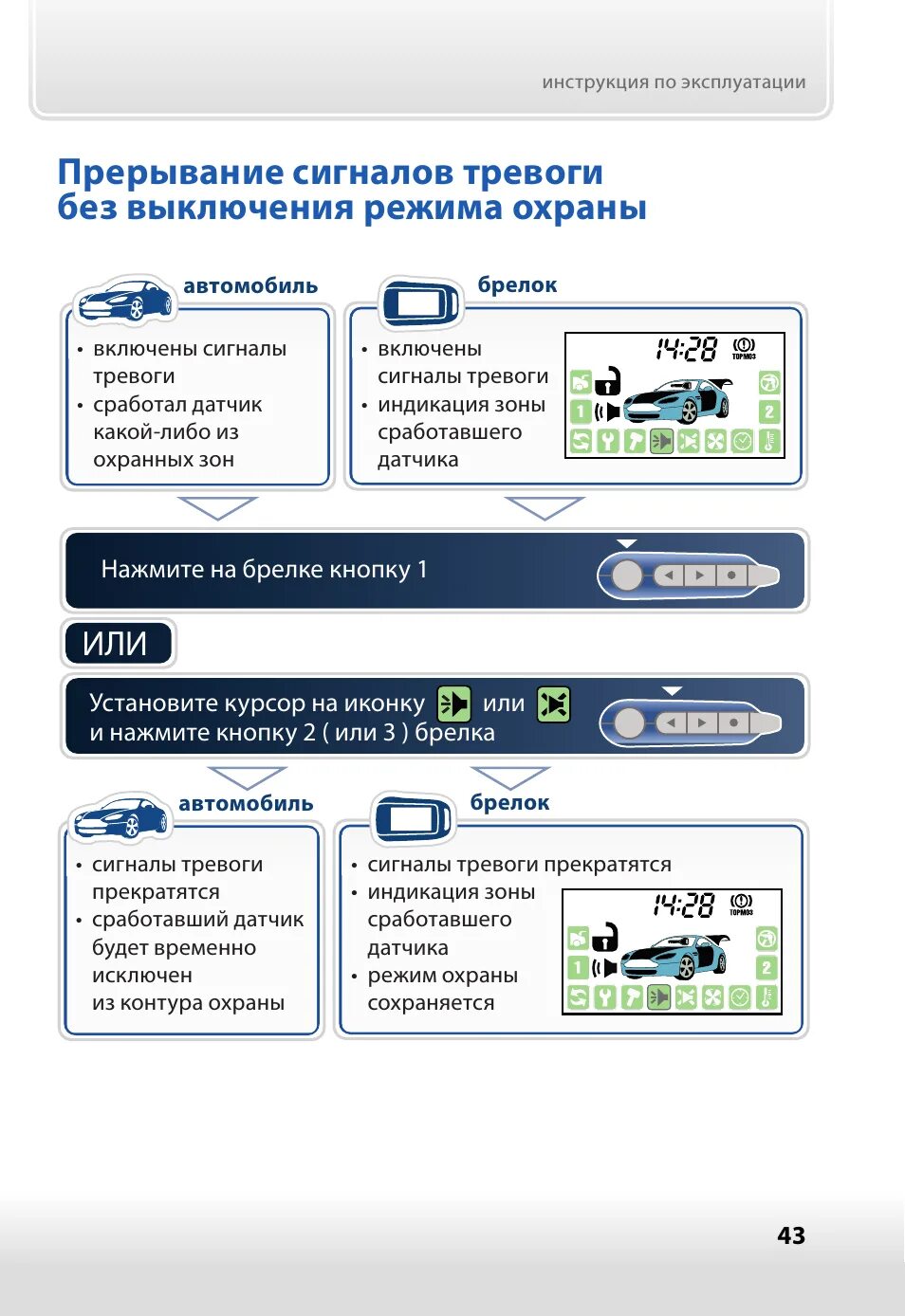 инструкция по эксплуатации

Прерывание сигналов тревоги без выключения режима охраны

автомобиль

• включены сигналы тревоги
• сработал датчик какой-либо из охранных зон

брелок

• включены сигналы тревоги
• индикация зоны сработавшего датчика

14:28 ТОРМОЗ

1 2

Нажмите на брелке кнопку 1

ИЛИ

Установите курсор на иконку или и нажмите кнопку 2 ( или 3 ) брелка

автомобиль

• сигналы тревоги прекратятся
• сработавший датчик будет временно исключен из контура охраны

брелок

• сигналы тревоги прекратятся
• индикация зоны сработавшего датчика
• режим охраны сохраняется

14:28 ТОРМОЗ

1 2

43