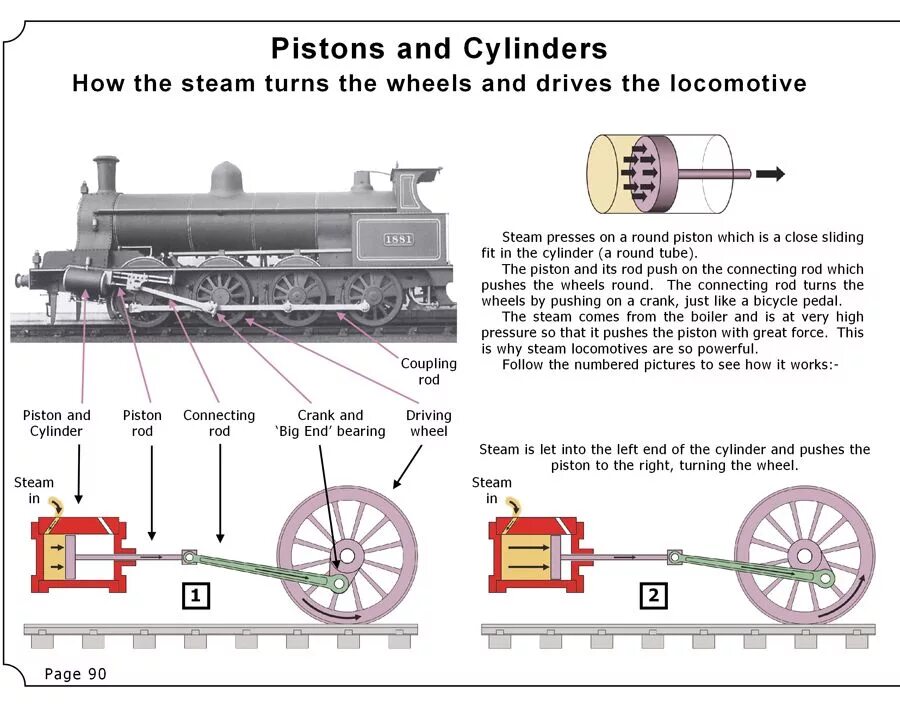 Pistons and Cylinders
How the steam turns the wheels and drives the locomotive

1881

Steam presses on a round piston which is a close sliding fit in the cylinder (a round tube).
The piston and its rod push on the connecting rod which pushes the wheels round. The connecting rod turns the wheels by pushing on a crank, just like a bicycle pedal.
The steam comes from the boiler and is at very high pressure so that it pushes the piston with great force. This is why steam locomotives are so powerful.
Follow the numbered pictures to see how it works:-

Coupling rod

Piston and Cylinder

Piston rod

Connecting rod

Crank and 'Big End' bearing

Driving wheel

Steam in

1

Steam is let into the left end of the cylinder and pushes the piston to the right, turning the wheel.

Steam in

2

Page 90