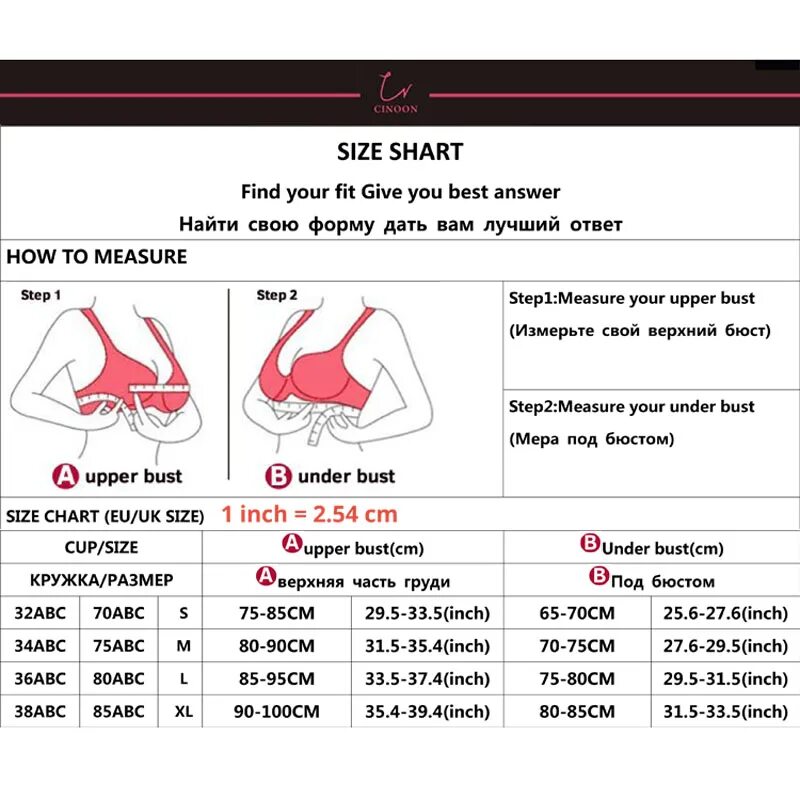 CINOON

SIZE SHART

Find your fit Give you best answer

Найти свою форму дать вам лучший ответ

HOW TO MEASURE

Step 1

A upper bust

Step 2

B under bust

Step1:Measure your upper bust
(Измерьте свой верхний бюст)

Step2:Measure your under bust
(Мера под бюстом)

SIZE CHART (EU/UK SIZE) 1 inch = 2.54 cm

| CUP/SIZE | | | A upper bust(cm) | | B Under bust(cm) | |
|---|---|---|---|---|---|---|
| КРУЖКА/РАЗМЕР | | | A верхняя часть груди | | B Под бюстом | |
| 32ABC | 70ABC | S | 75-85CM | 29.5-33.5(inch) | 65-70CM | 25.6-27.6(inch) |
| 34ABC | 75ABC | M | 80-90CM | 31.5-35.4(inch) | 70-75CM | 27.6-29.5(inch) |
| 36ABC | 80ABC | L | 85-95CM | 33.5-37.4(inch) | 75-80CM | 29.5-31.5(inch) |
| 38ABC | 85ABC | XL | 90-100CM | 35.4-39.4(inch) | 80-85CM | 31.5-33.5(inch) |