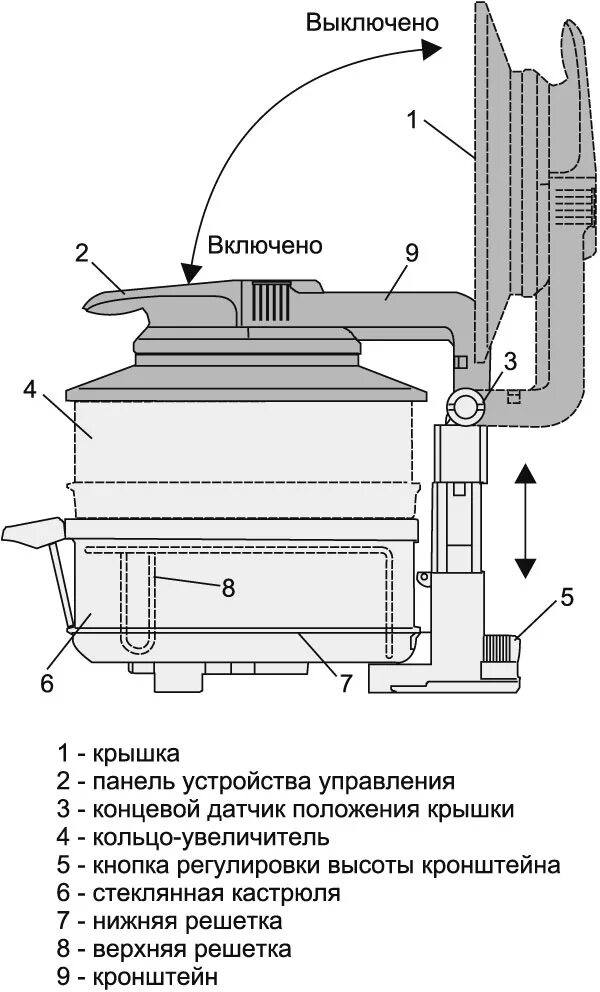 Выключено

1

Включено

2

9

3

4

8

5

6

7

1 - крышка
2 - панель устройства управления
3 - концевой датчик положения крышки
4 - кольцо-увеличитель
5 - кнопка регулировки высоты кронштейна
6 - стеклянная кастрюля
7 - нижняя решетка
8 - верхняя решетка
9 - кронштейн