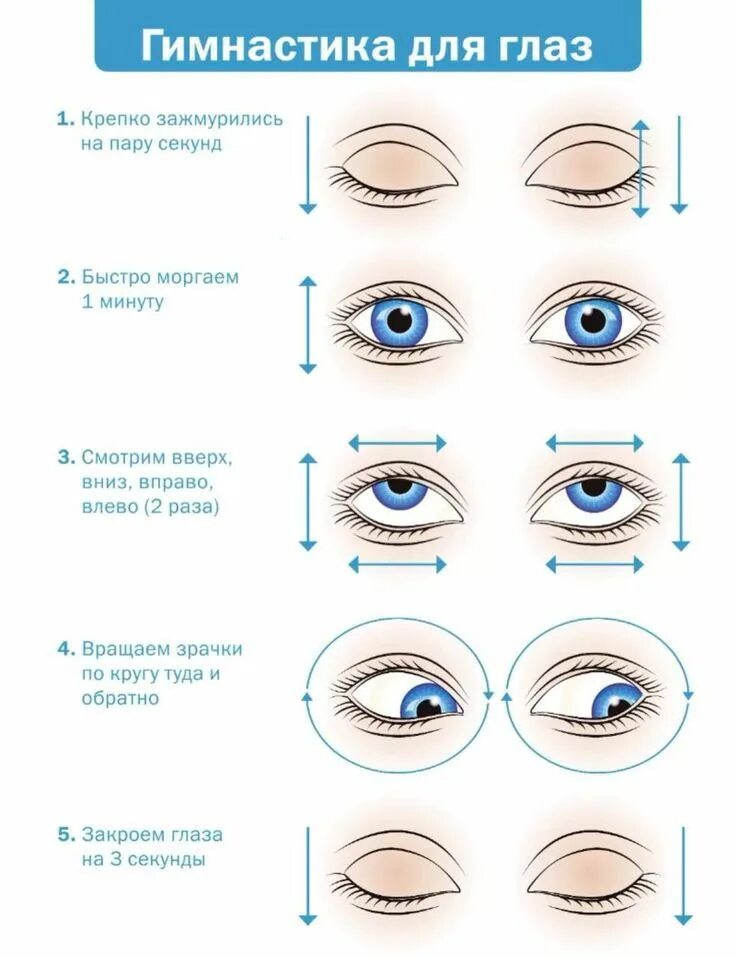 Гимнастика для глаз

1. Крепко зажмурились на пару секунд

2. Быстро моргаем 1 минуту

3. Смотрим вверх, вниз, вправо, влево (2 раза)

4. Вращаем зрачки по кругу туда и обратно

5. Закроем глаза на 3 секунды