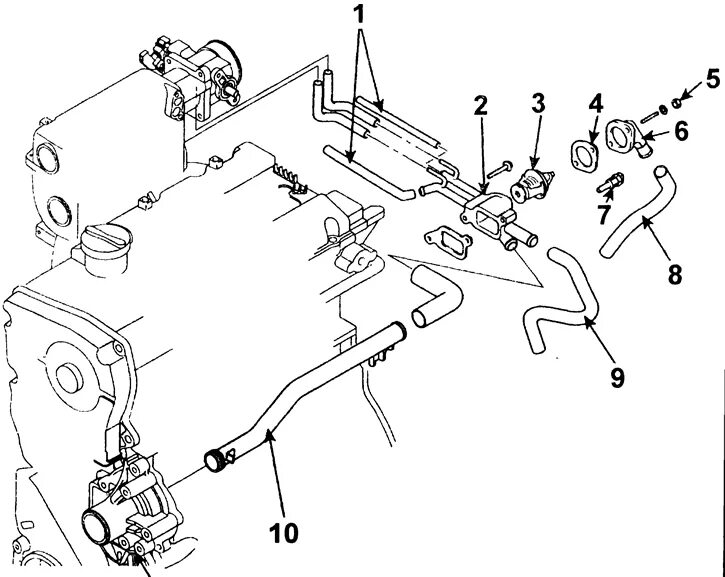 1
2
3
4
5
6
7
8
9
10