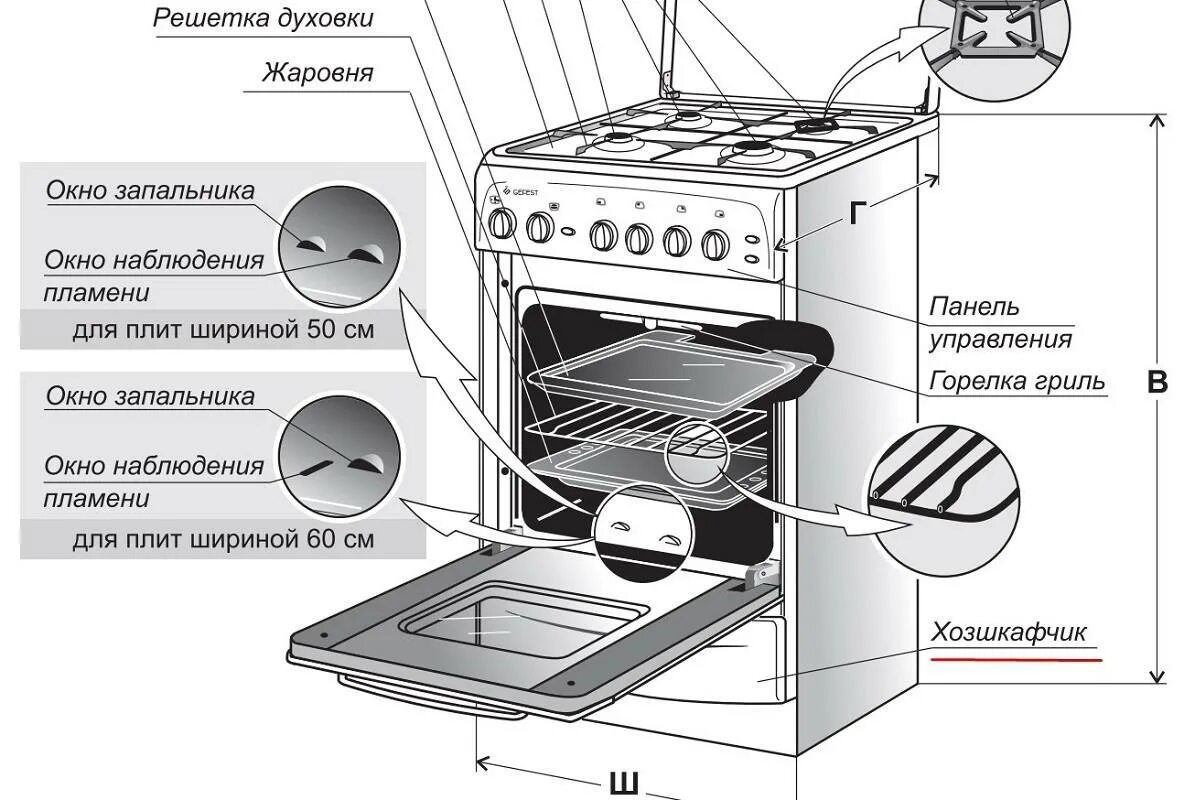 Решетка духовки

Жаровня

Окно запальника

Окно наблюдения пламени

для плит шириной 50 см

Окно запальника

Окно наблюдения пламени

для плит шириной 60 см

GEFEST

Г

Панель управления

Горелка гриль

В

Хозшкафчик

Ш