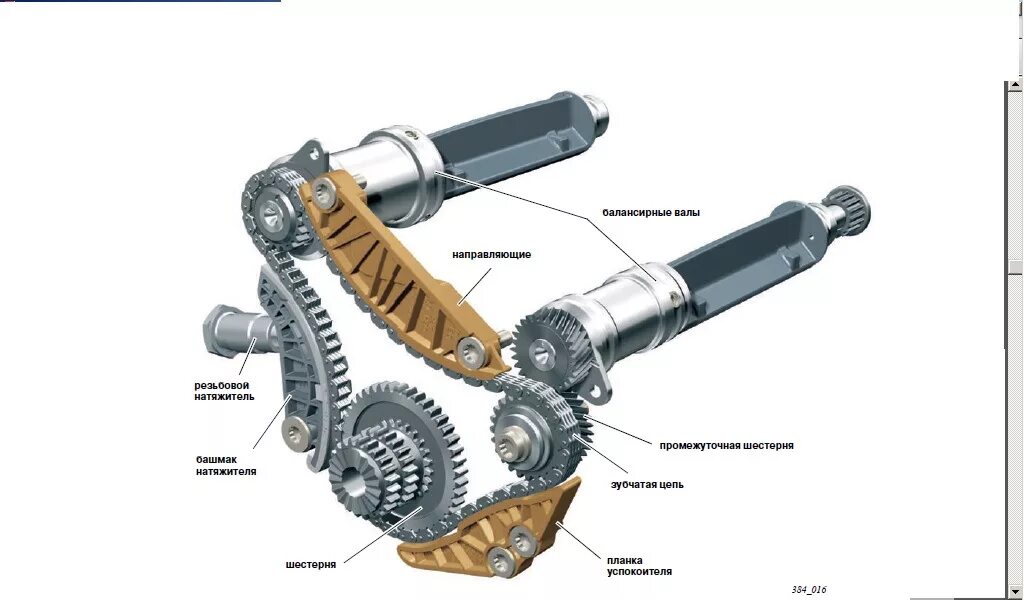 балансирные валы

направляющие

резьбовой натяжитель

башмак натяжителя

промежуточная шестерня

зубчатая цепь

шестерня

планка успокоителя

384_016