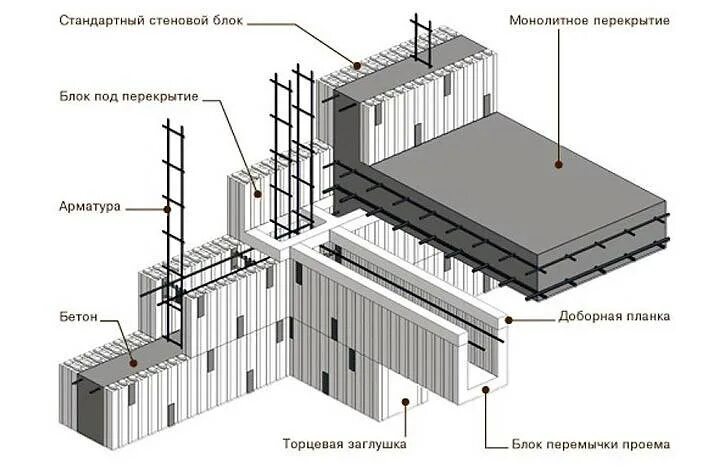 Стандартный стеновой блок

Монолитное перекрытие

Блок под перекрытие

Арматура

Бетон

Доборная планка

Торцевая заглушка

Блок перемычки проема