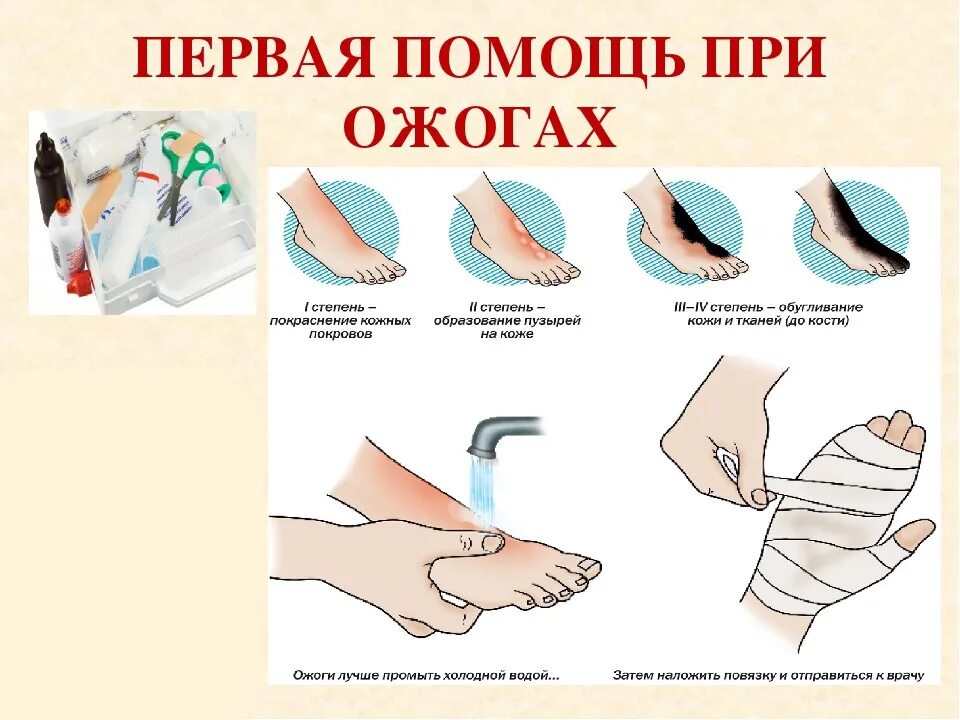 ПЕРВАЯ ПОМОЩЬ ПРИ ОЖОГАХ

I степень – покраснение кожных покровов

II степень – образование пузырей на коже

III–IV степень – обугливание кожи и тканей (до кости)

Ожоги лучше промыть холодной водой...

Затем наложить повязку и отправиться к врачу