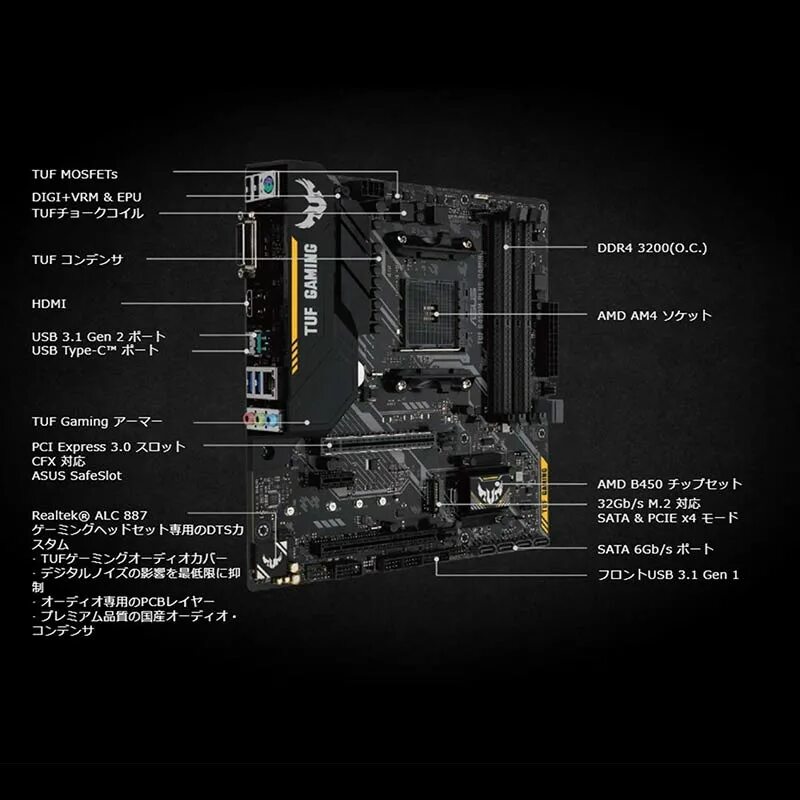 TUF MOSFETs
DIGI+VRM & EPU
TUFチョークコイル

TUF コンデンサ

HDMI

USB 3.1 Gen 2 ポート
USB Type-C™ ポート

TUF Gaming アーマー

PCI Express 3.0 スロット
CFX 対応
ASUS SafeSlot

Realtek® ALC 887
ゲーミングヘッドセット専用のDTSカスタム
· TUFゲーミングオーディオカバー
· デジタルノイズの影響を最低限に抑制
· オーディオ専用のPCBレイヤー
· プレミアム品質の国産オーディオ・コンデンサ

TUF GAMING

DDR4 3200(O.C.)

AMD AM4 ソケット

AMD B450 チップセット

32Gb/s M.2 対応
SATA & PCIE x4 モード

SATA 6Gb/s ポート

フロントUSB 3.1 Gen 1